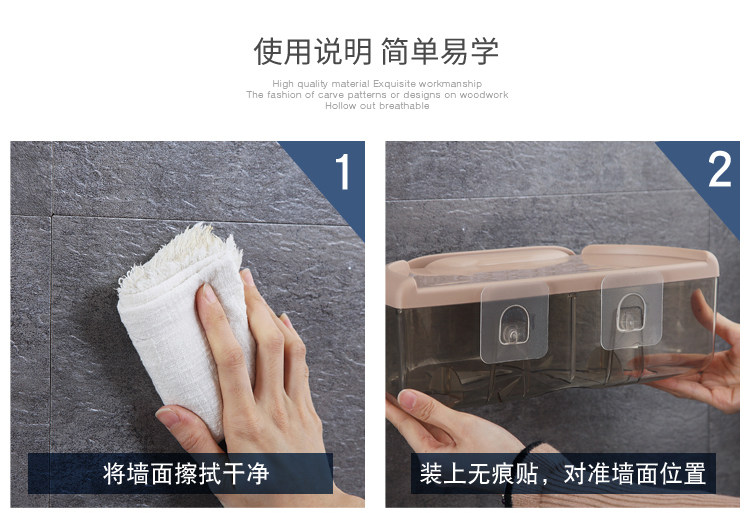 使用说明 简单易学

High quality material Exquisite workmanship
The fashion of carve patterns or designs on woodwork
Hollow out breathable

1

将墙面擦拭干净

2

装上无痕贴，对准墙面位置