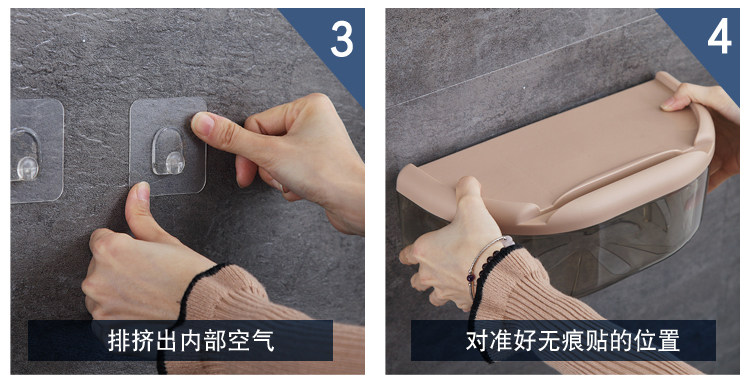 3

排挤出内部空气

4

对准好无痕贴的位置