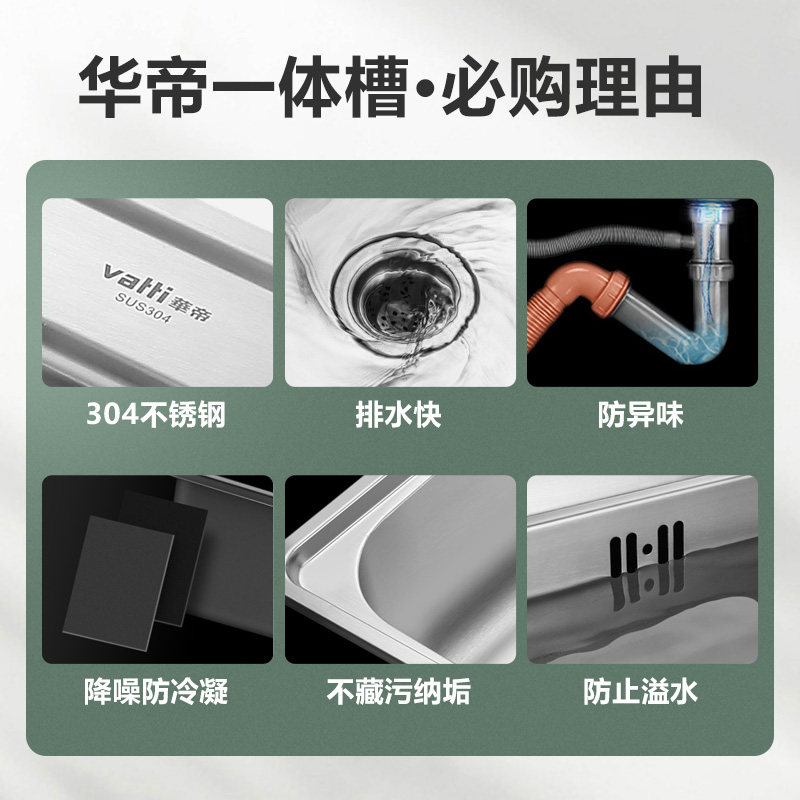 华帝一体槽·必购理由

vatti 華帝
SUS304

304不锈钢

排水快

防异味

降噪防冷凝

不藏污纳垢

防止溢水