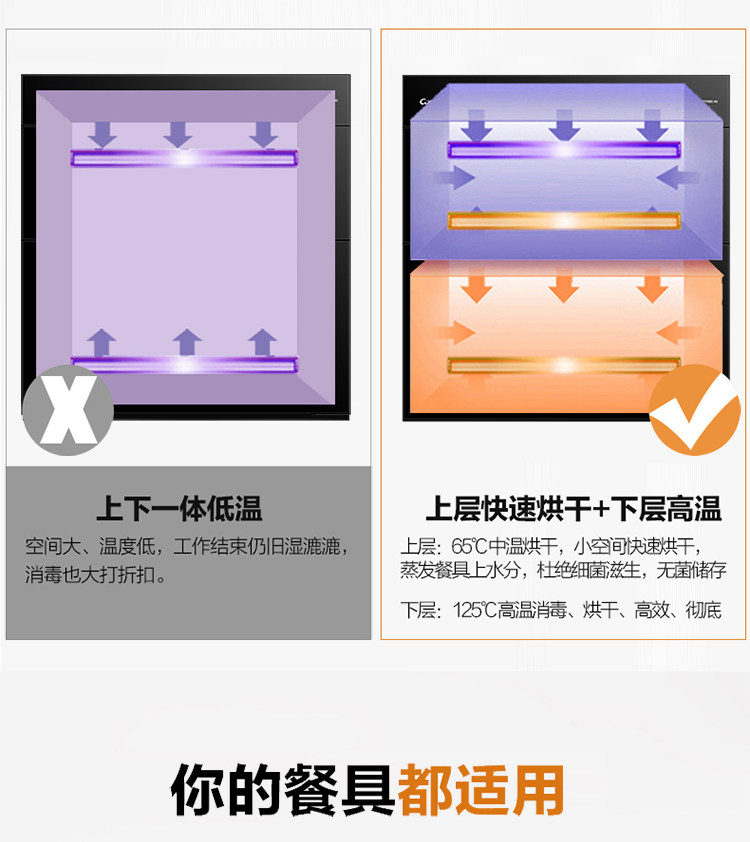 X

上下一体低温

空间大、温度低，工作结束仍旧湿漉漉，消毒也大打折扣。

上层快速烘干+下层高温

上层：65℃中温烘干，小空间快速烘干，蒸发餐具上水分，杜绝细菌滋生，无菌储存

下层：125℃高温消毒、烘干、高效、彻底

你的餐具都适用