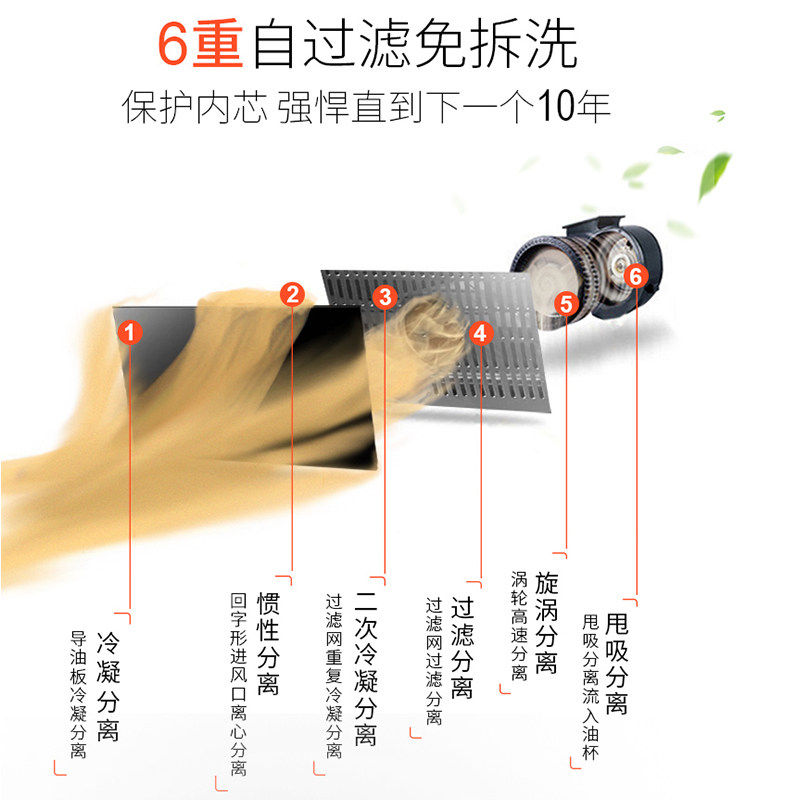 6重自过滤免拆洗

保护内芯 强悍直到下一个10年

1
2
3
4
5
6

冷凝分离
导油板冷凝分离

惯性分离
回字形进风口离心分离

二次冷凝分离
过滤网重复冷凝分离

过滤分离
过滤网过滤分离

旋涡分离
涡轮高速分离

甩吸分离
甩吸分离流入油杯