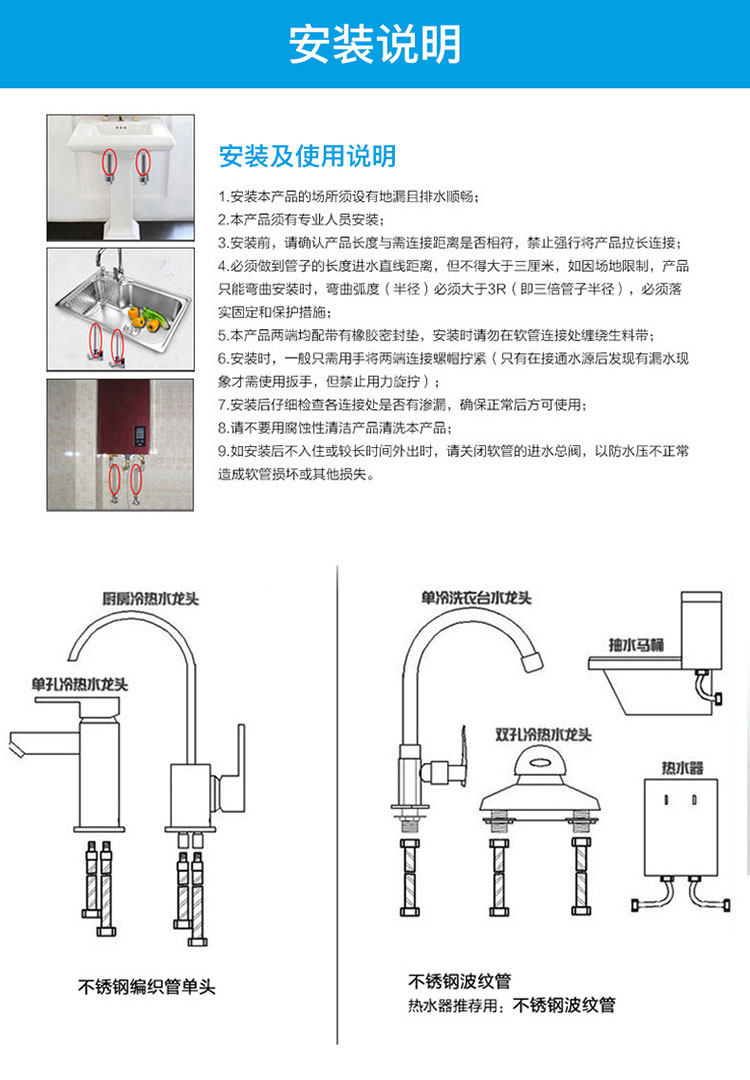 安装说明

安装及使用说明

1.安装本产品的场所须设有地漏且排水顺畅;
2.本产品须有专业人员安装;
3.安装前，请确认产品长度与需连接距离是否相符，禁止强行将产品拉长连接;
4.必须做到管子的长度进水直线距离，但不得大于三厘米，如因场地限制，产品只能弯曲安装时，弯曲弧度（半径）必须大于3R（即三倍管子半径），必须落实固定和保护措施;
5.本产品两端均配带有橡胶密封垫，安装时请勿在软管连接处缠绕生料带;
6.安装时，一般只需用手将两端连接螺帽拧紧（只有在接通水源后发现有漏水现象才需使用扳手，但禁止用力旋拧）;
7.安装后仔细检查各连接处是否有渗漏，确保正常后方可使用;
8.请不要用腐蚀性清洁产品清洗本产品;
9.如安装后不入住或较长时间外出时，请关闭软管的进水总阀，以防水压不正常造成软管损坏或其他损失。

厨房冷热水龙头
单孔冷热水龙头
不锈钢编织管单头

单冷洗衣台水龙头
抽水马桶
双孔冷热水龙头
热水器
不锈钢波纹管
热水器推荐用：不锈钢波纹管