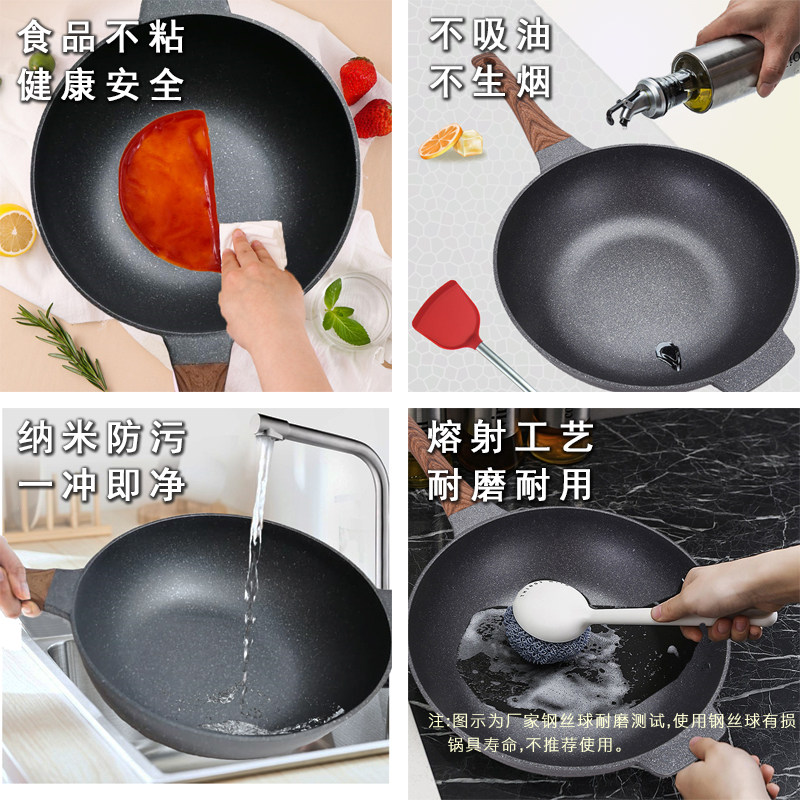 食品不粘
健康安全

不吸油
不生烟

纳米防污
一冲即净

熔射工艺
耐磨耐用

注:图示为厂家钢丝球耐磨测试,使用钢丝球有损锅具寿命,不推荐使用。