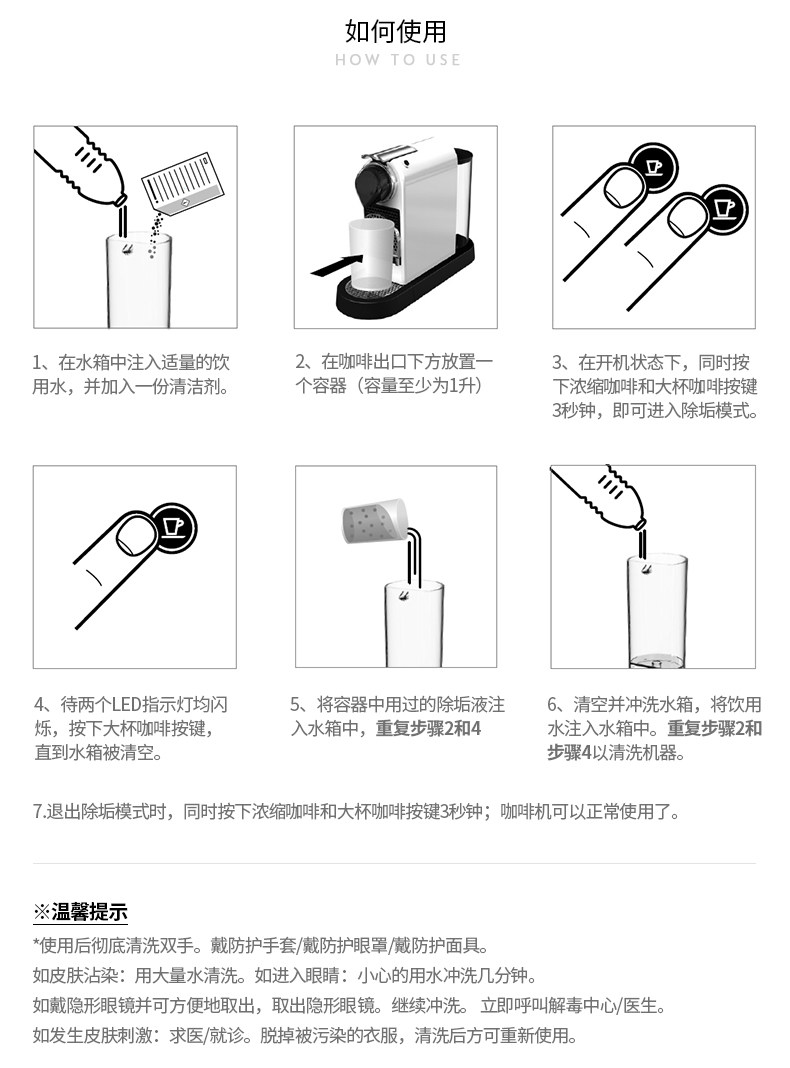 如何使用
HOW TO USE

1、在水箱中注入适量的饮用水，并加入一份清洁剂。

2、在咖啡出口下方放置一个容器（容量至少为1升）

3、在开机状态下，同时按下浓缩咖啡和大杯咖啡按键3秒钟，即可进入除垢模式。

4、待两个LED指示灯均闪烁，按下大杯咖啡按键，直到水箱被清空。

5、将容器中用过的除垢液注入水箱中，重复步骤2和4

6、清空并冲洗水箱，将饮用水注入水箱中。重复步骤2和步骤4以清洗机器。

7.退出除垢模式时，同时按下浓缩咖啡和大杯咖啡按键3秒钟；咖啡机可以正常使用了。

※温馨提示
*使用后彻底清洗双手。戴防护手套/戴防护眼罩/戴防护面具。
如皮肤沾染：用大量水清洗。如进入眼睛：小心的用水冲洗几分钟。
如戴隐形眼镜并可方便地取出，取出隐形眼镜。继续冲洗。 立即呼叫解毒中心/医生。
如发生皮肤刺激：求医/就诊。脱掉被污染的衣服，清洗后方可重新使用。