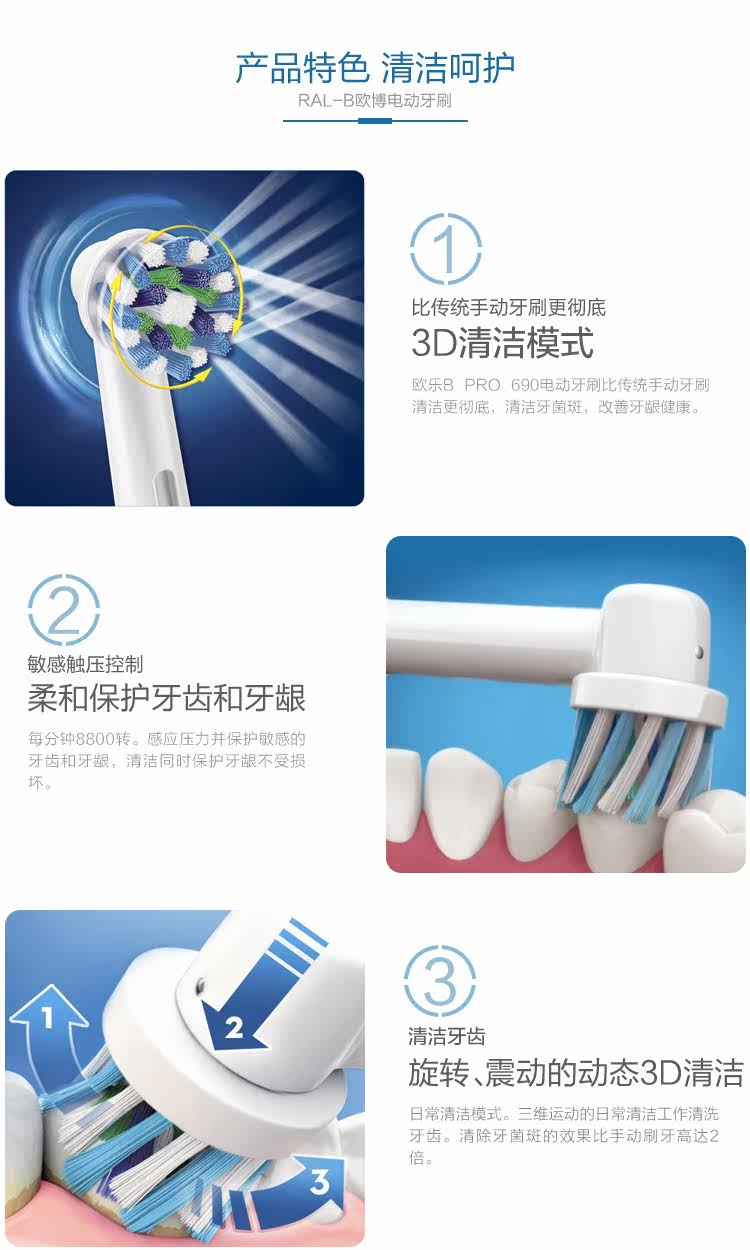 产品特色 清洁呵护

RAL-B欧博电动牙刷

1

比传统手动牙刷更彻底

3D清洁模式

欧乐B PRO 690电动牙刷比传统手动牙刷清洁更彻底，清洁牙菌斑，改善牙龈健康。

2

敏感触压控制

柔和保护牙齿和牙龈

每分钟8800转。感应压力并保护敏感的牙齿和牙龈，清洁同时保护牙龈不受损坏。

1

2

3

3

清洁牙齿

旋转、震动的动态3D清洁

日常清洁模式。三维运动的日常清洁工作清洗牙齿。清除牙菌斑的效果比手动刷牙高达2倍。