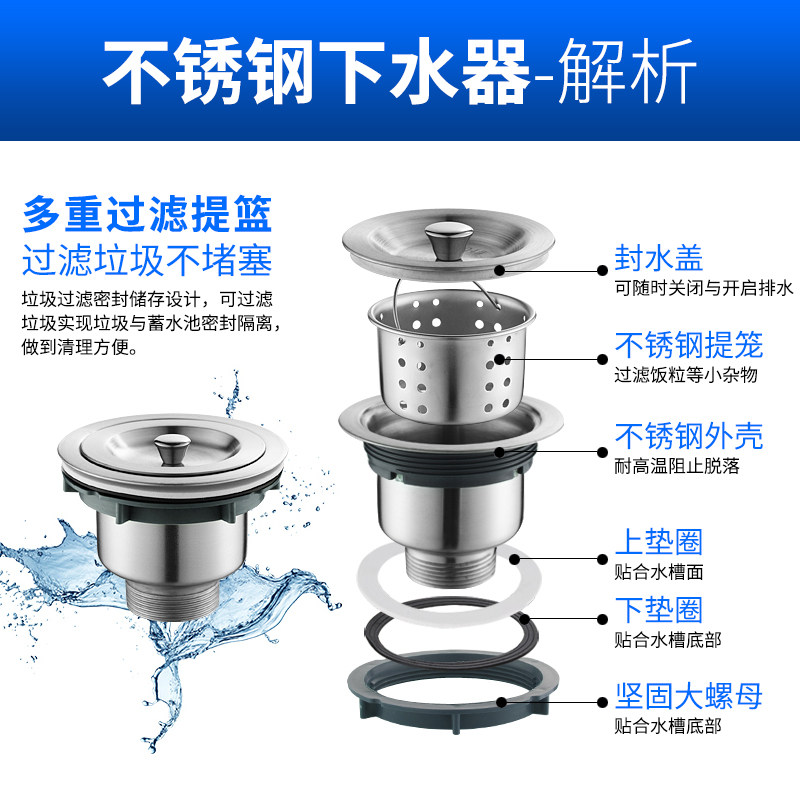 不锈钢下水器-解析

多重过滤提篮
过滤垃圾不堵塞

垃圾过滤密封储存设计，可过滤垃圾实现垃圾与蓄水池密封隔离，做到清理方便。

封水盖
可随时关闭与开启排水

不锈钢提笼
过滤饭粒等小杂物

不锈钢外壳
耐高温阻止脱落

上垫圈
贴合水槽面

下垫圈
贴合水槽底部

坚固大螺母
贴合水槽底部