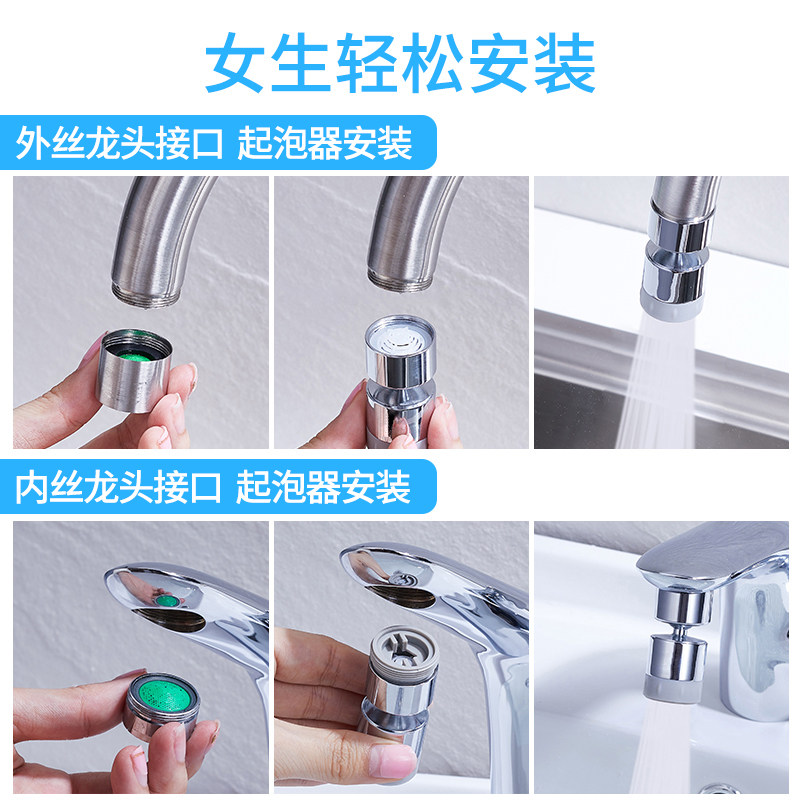 女生轻松安装

外丝龙头接口 起泡器安装

内丝龙头接口 起泡器安装