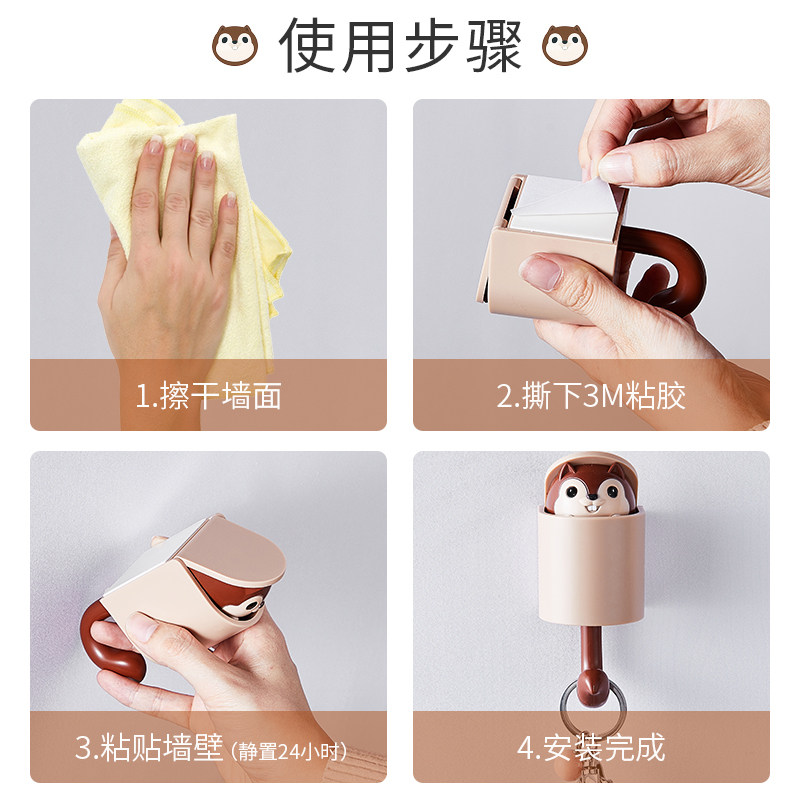 使用步骤

1.擦干墙面

2.撕下3M粘胶

3.粘贴墙壁 (静置24小时)

4.安装完成