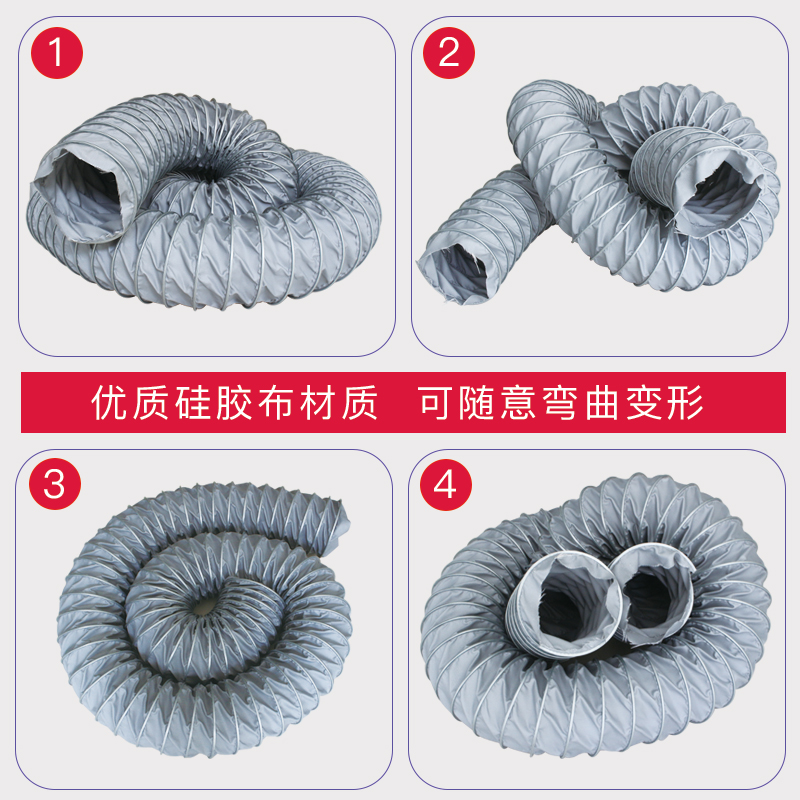 1

2

优质硅胶布材质 可随意弯曲变形

3

4