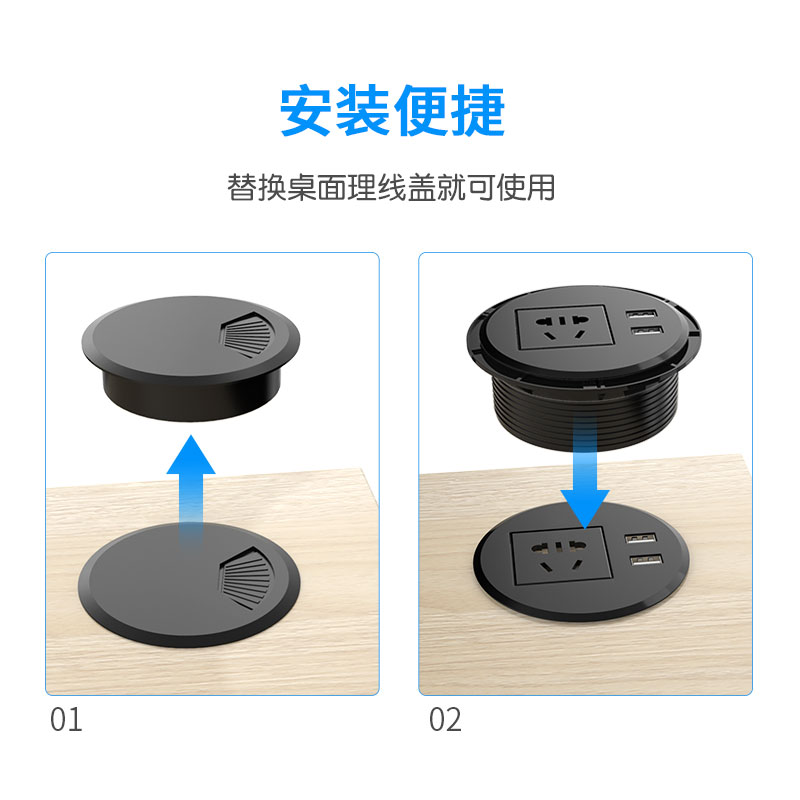 安装便捷

替换桌面理线盖就可使用

01

02