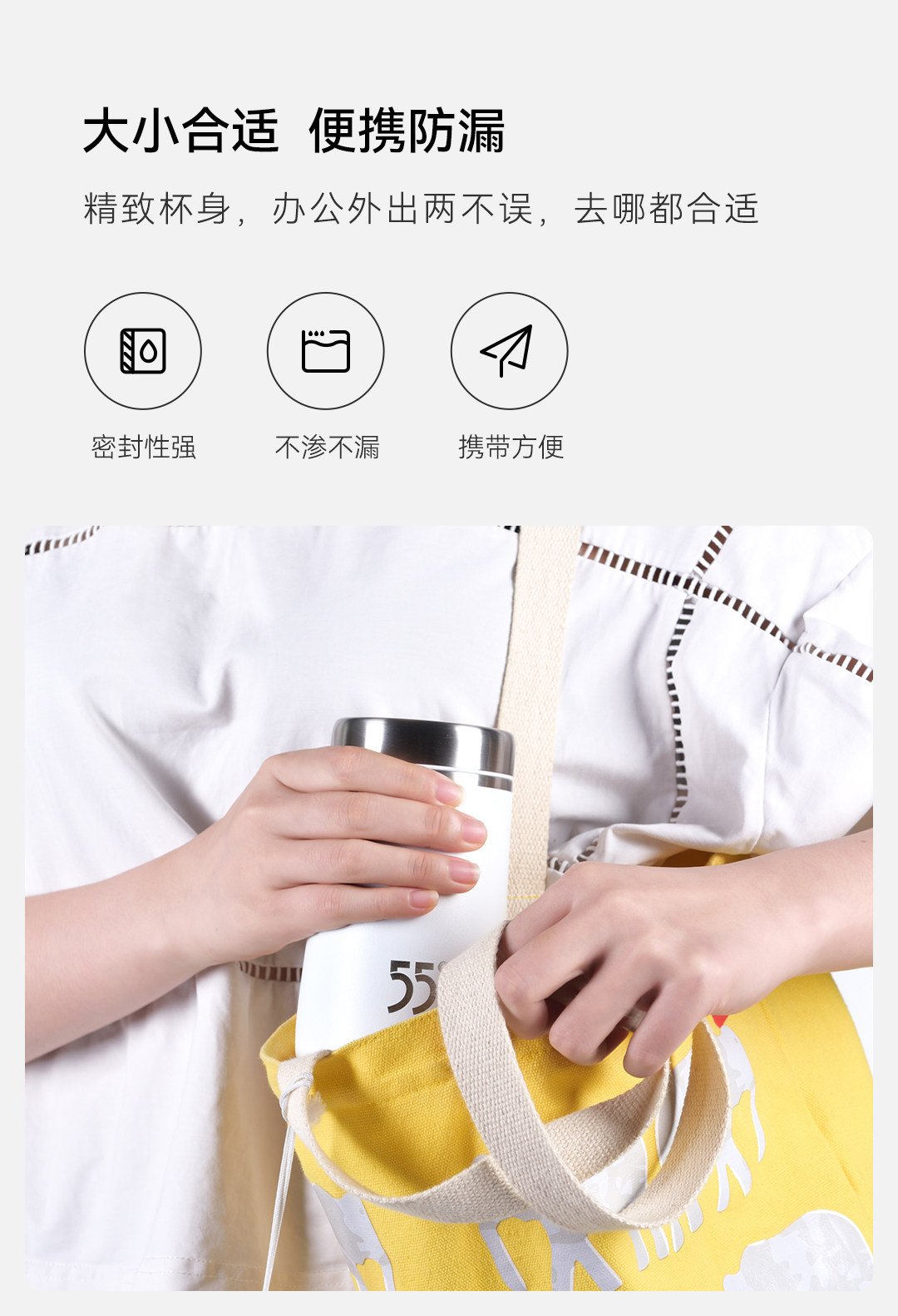 大小合适 便携防漏

精致杯身，办公外出两不误，去哪都合适

密封性强

不渗不漏

携带方便

55