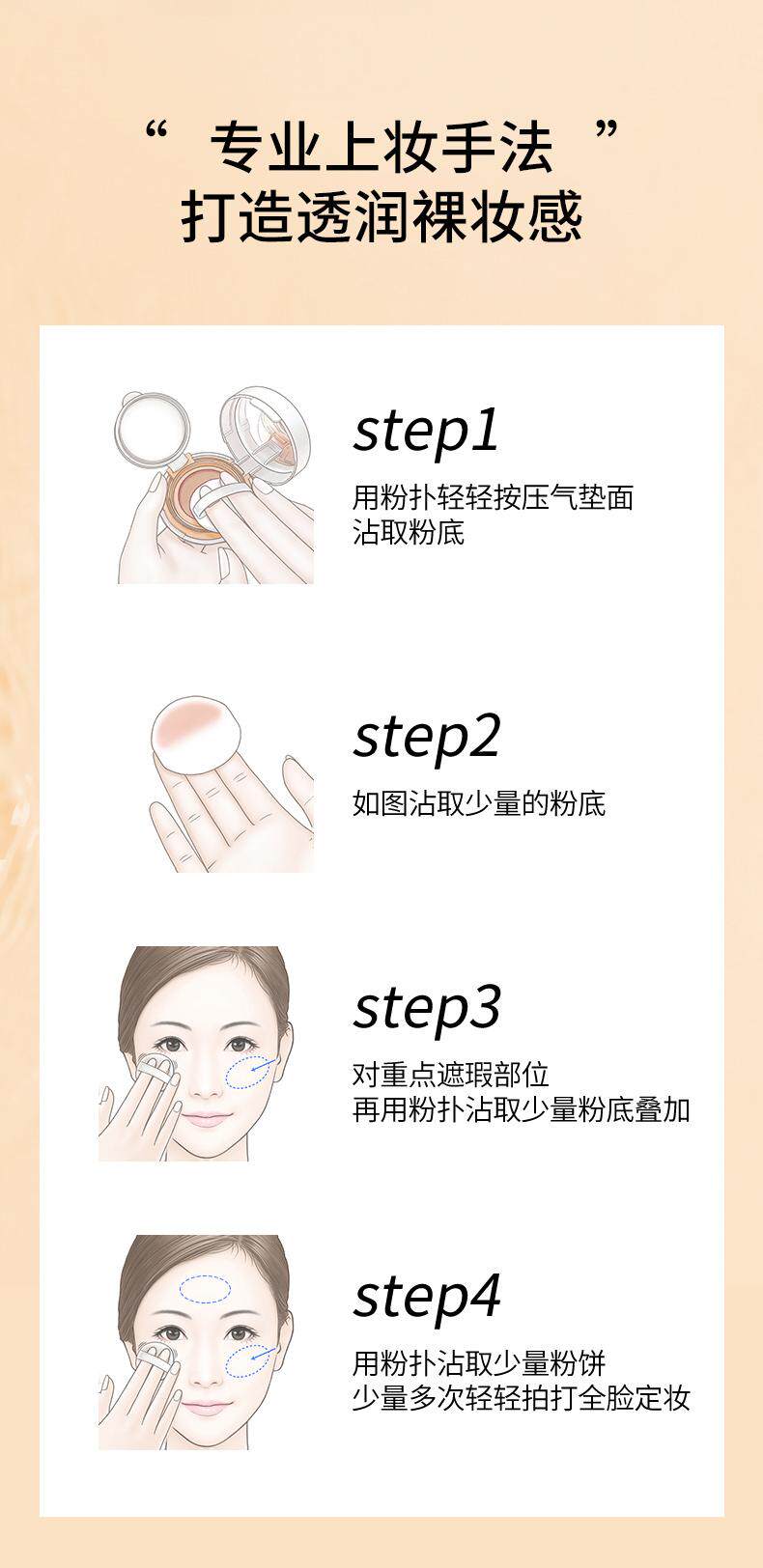 “ 专业上妆手法 ”
打造透润裸妆感

step1
用粉扑轻轻按压气垫面
沾取粉底

step2
如图沾取少量的粉底

step3
对重点遮瑕部位
再用粉扑沾取少量粉底叠加

step4
用粉扑沾取少量粉饼
少量多次轻轻拍打全脸定妆