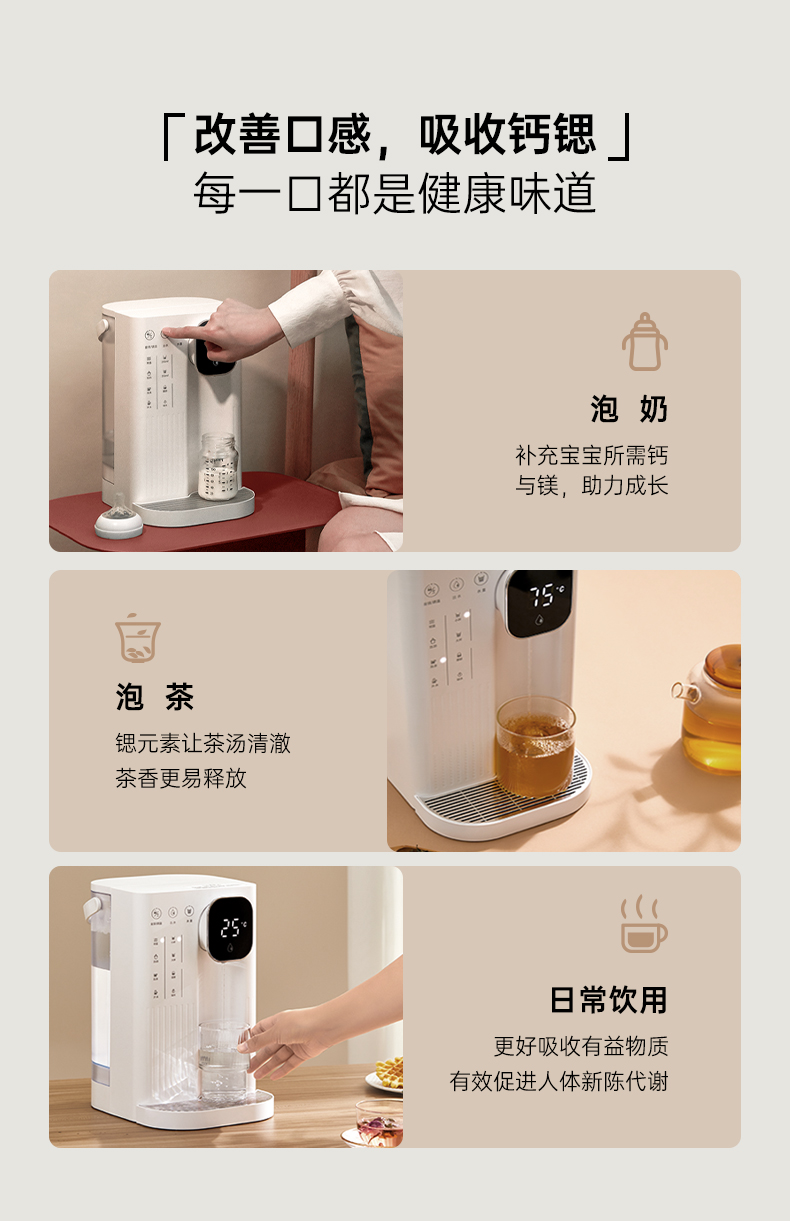 「改善口感，吸收钙锶」
每一口都是健康味道

泡 奶

补充宝宝所需钙与镁，助力成长

75°C

泡 茶

锶元素让茶汤清澈
茶香更易释放

25°C

日常饮用

更好吸收有益物质
有效促进人体新陈代谢