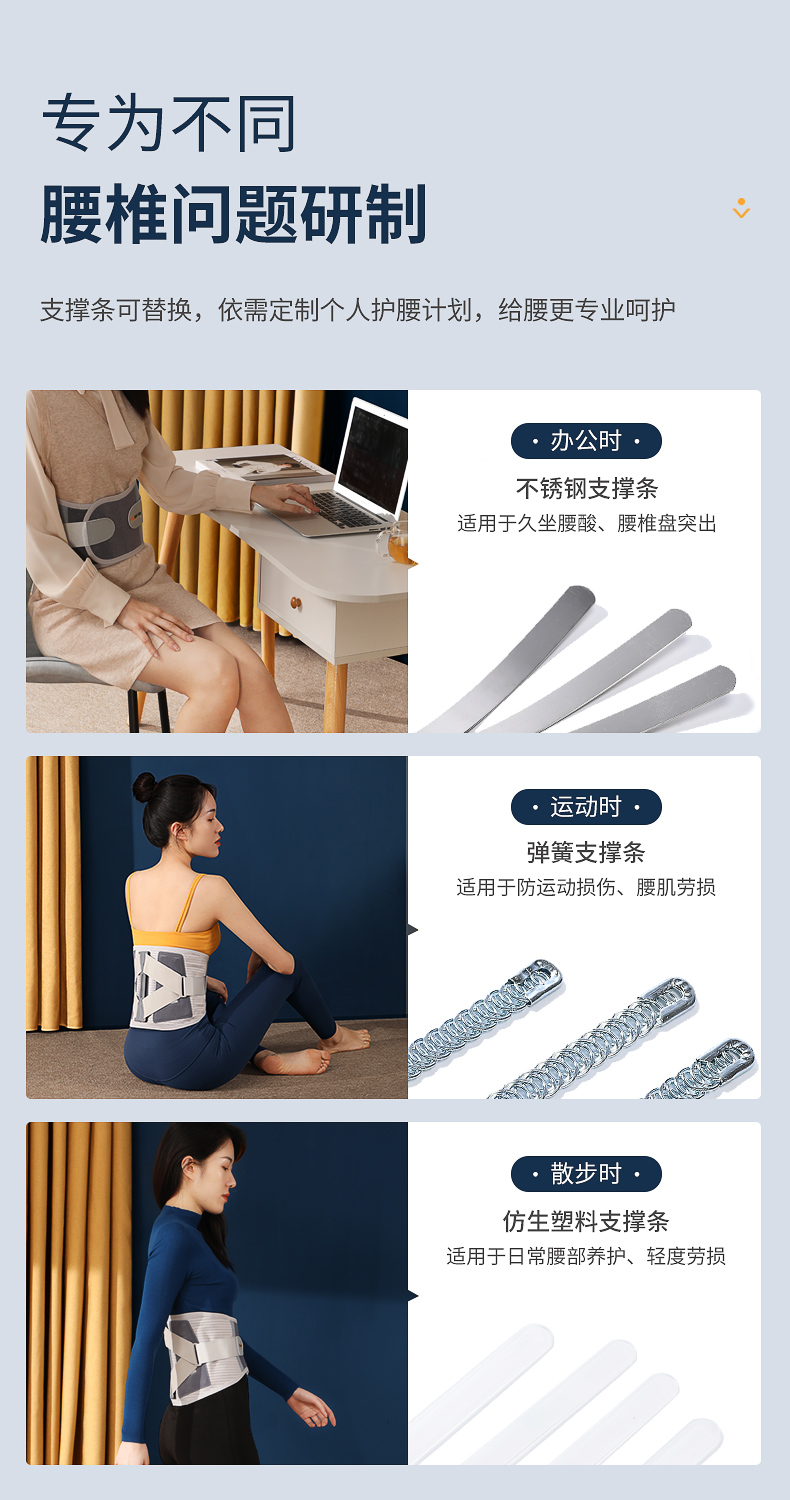 专为不同
腰椎问题研制

支撑条可替换，依需定制个人护腰计划，给腰更专业呵护

· 办公时 ·
不锈钢支撑条
适用于久坐腰酸、腰椎盘突出

· 运动时 ·
弹簧支撑条
适用于防运动损伤、腰肌劳损

· 散步时 ·
仿生塑料支撑条
适用于日常腰部养护、轻度劳损