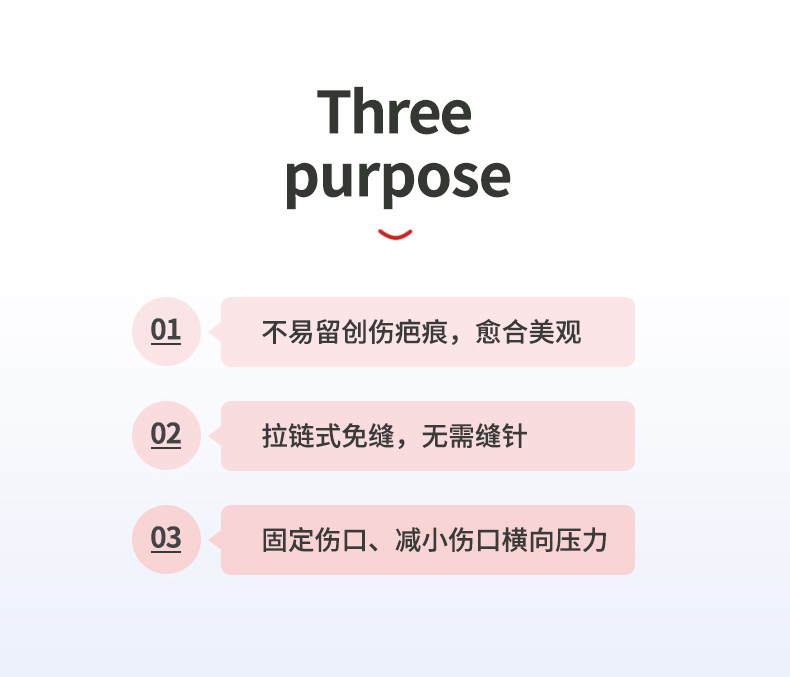 Three
purpose

01

不易留创伤疤痕，愈合美观

02

拉链式免缝，无需缝针

03

固定伤口、减小伤口横向压力