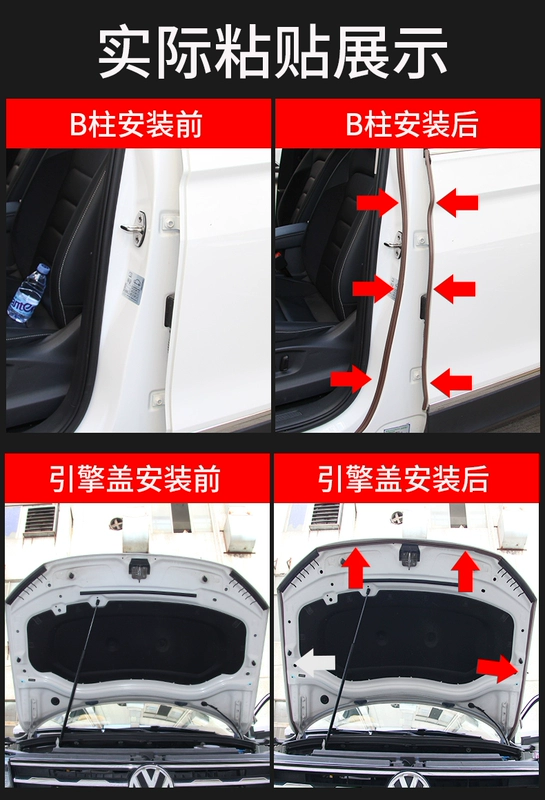 实际粘贴展示

B柱安装前

B柱安装后

引擎盖安装前

引擎盖安装后