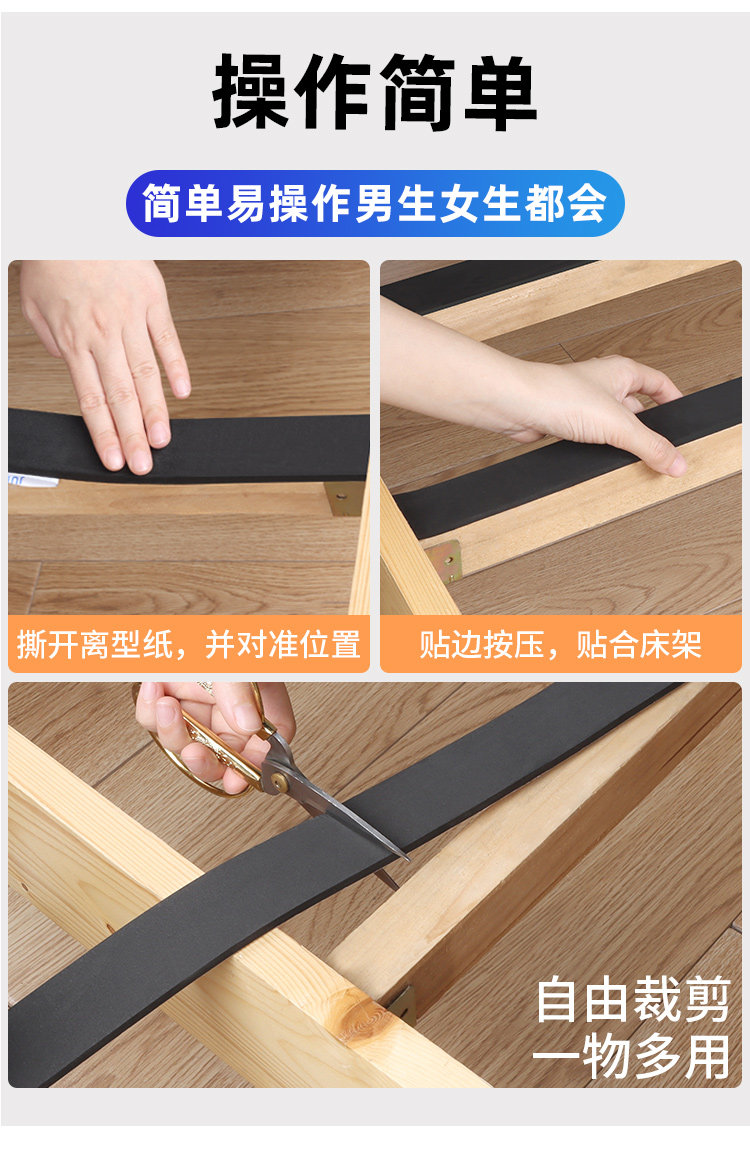 操作简单

简单易操作男生女生都会

撕开离型纸，并对准位置

贴边按压，贴合床架

自由裁剪
一物多用