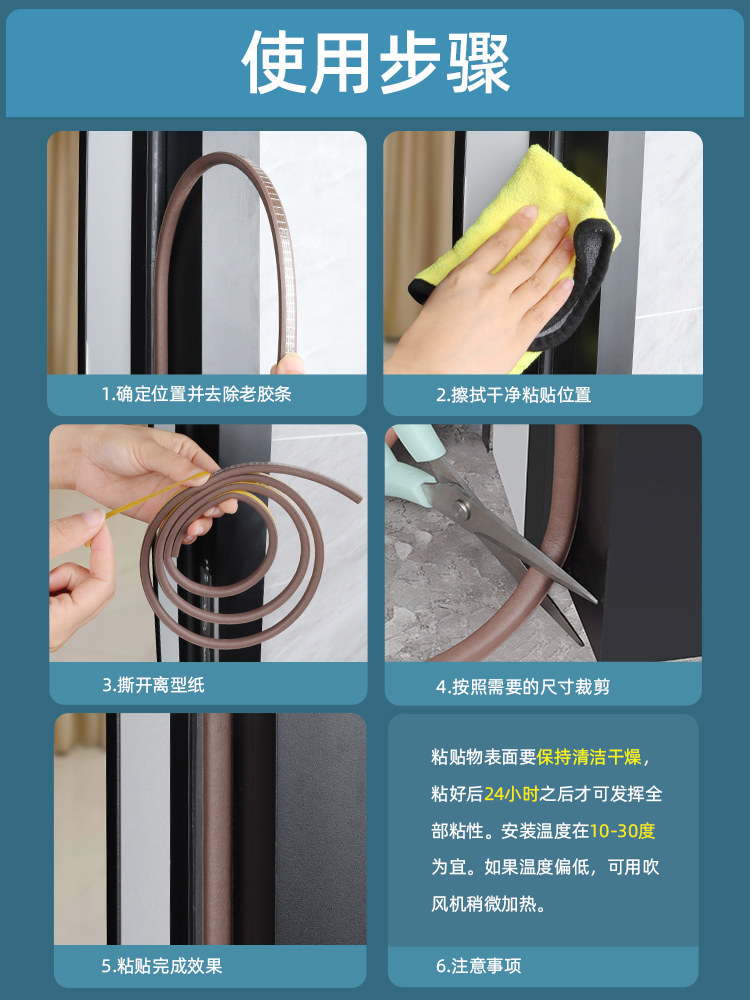 使用步骤

1.确定位置并去除老胶条

2.擦拭干净粘贴位置

3.撕开离型纸

4.按照需要的尺寸裁剪

5.粘贴完成效果

粘贴物表面要保持清洁干燥，粘好后24小时之后才可发挥全部粘性。安装温度在10-30度为宜。如果温度偏低，可用吹风机稍微加热。

6.注意事项