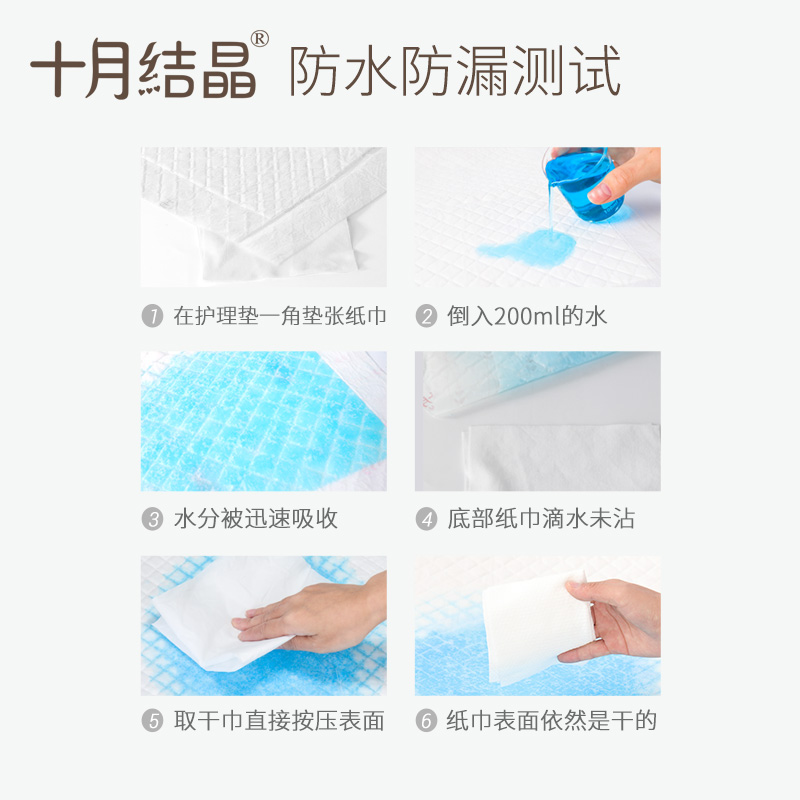 十月结晶® 防水防漏测试

1 在护理垫一角垫张纸巾

2 倒入200ml的水

3 水分被迅速吸收

4 底部纸巾滴水未沾

5 取干巾直接按压表面

6 纸巾表面依然是干的