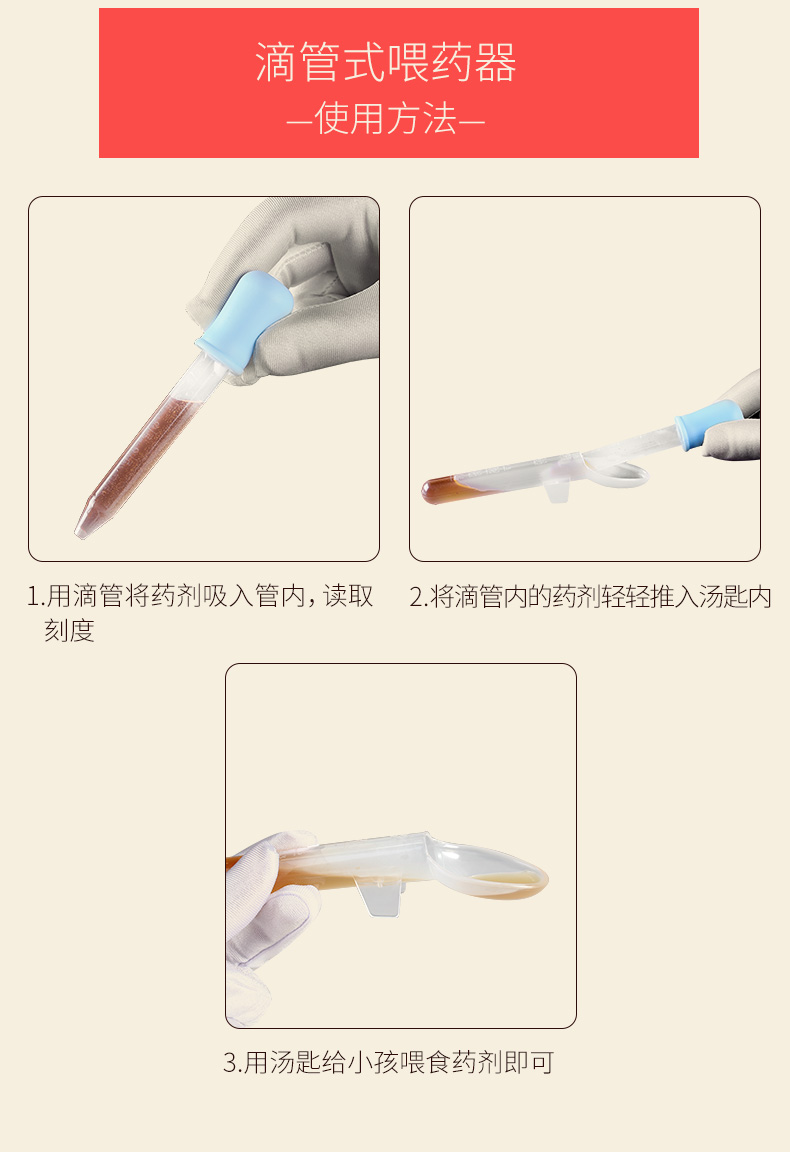 滴管式喂药器
—使用方法—

1.用滴管将药剂吸入管内，读取刻度

2.将滴管内的药剂轻轻推入汤匙内

3.用汤匙给小孩喂食药剂即可