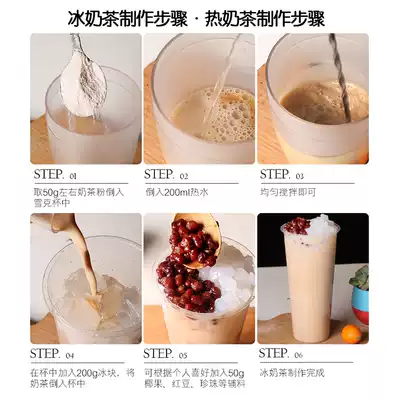 冰奶茶制作步骤 · 热奶茶制作步骤

STEP. 01
取50g左右奶茶粉倒入雪克杯中

STEP. 02
倒入200ml热水

STEP. 03
均匀搅拌即可

STEP. 04
在杯中加入200g冰块，将奶茶倒入杯中

STEP. 05
可根据个人喜好加入50g椰果、红豆、珍珠等辅料

STEP. 06
冰奶茶制作完成