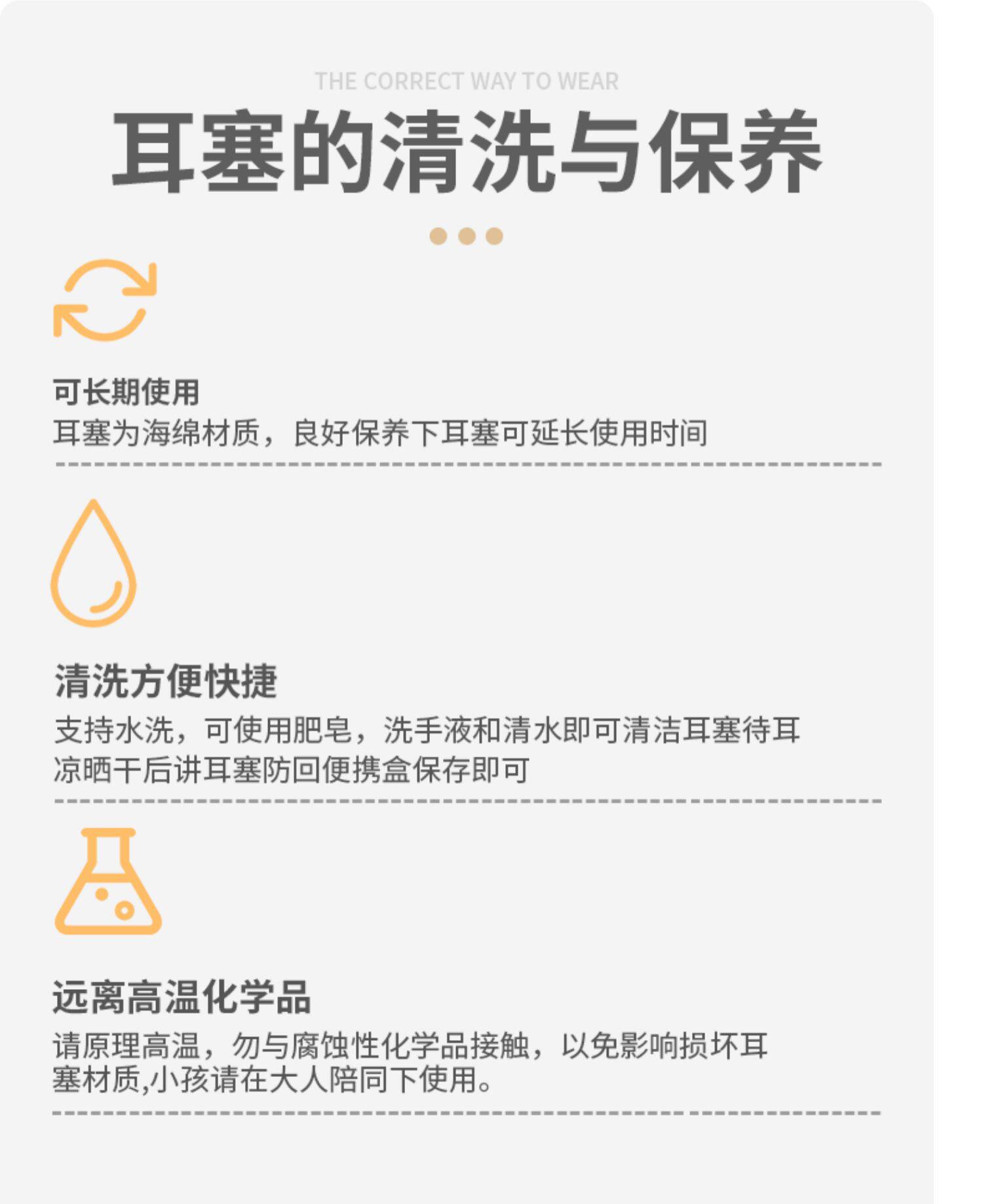 THE CORRECT WAY TO WEAR

耳塞的清洗与保养

可长期使用

耳塞为海绵材质，良好保养下耳塞可延长使用时间

清洗方便快捷

支持水洗，可使用肥皂，洗手液和清水即可清洁耳塞待耳凉晒干后讲耳塞防回便携盒保存即可

远离高温化学品

请原理高温，勿与腐蚀性化学品接触，以免影响损坏耳塞材质,小孩请在大人陪同下使用。