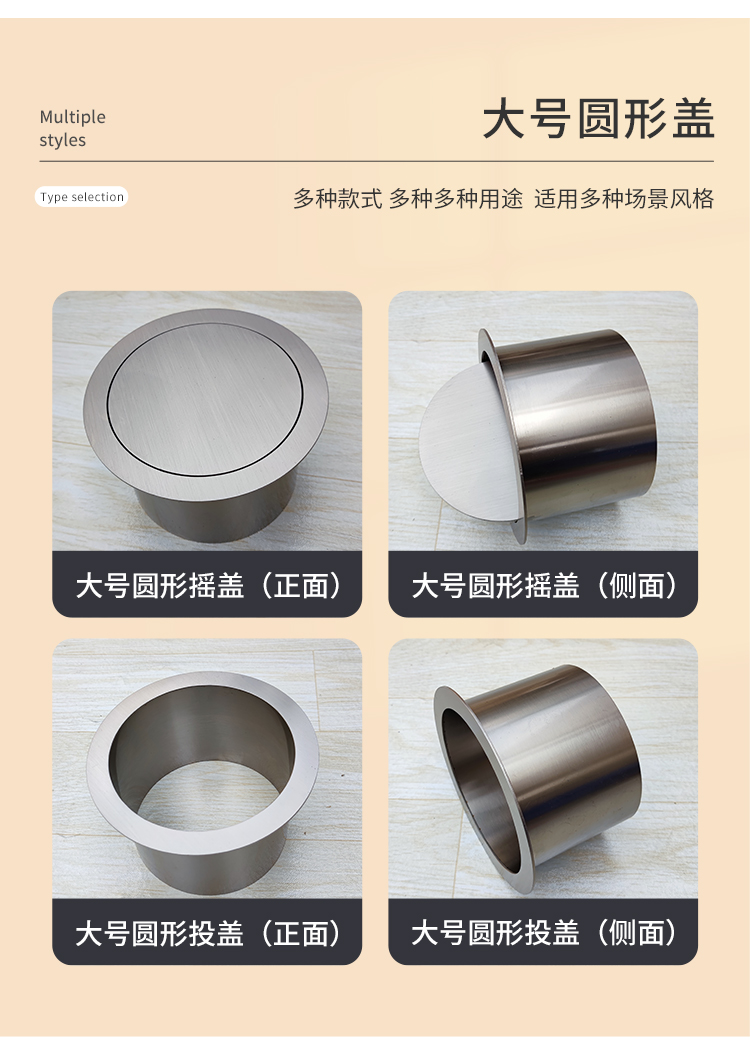 Multiple styles

大号圆形盖

Type selection

多种款式 多种多种用途 适用多种场景风格

大号圆形摇盖（正面）

大号圆形摇盖（侧面）

大号圆形投盖（正面）

大号圆形投盖（侧面）