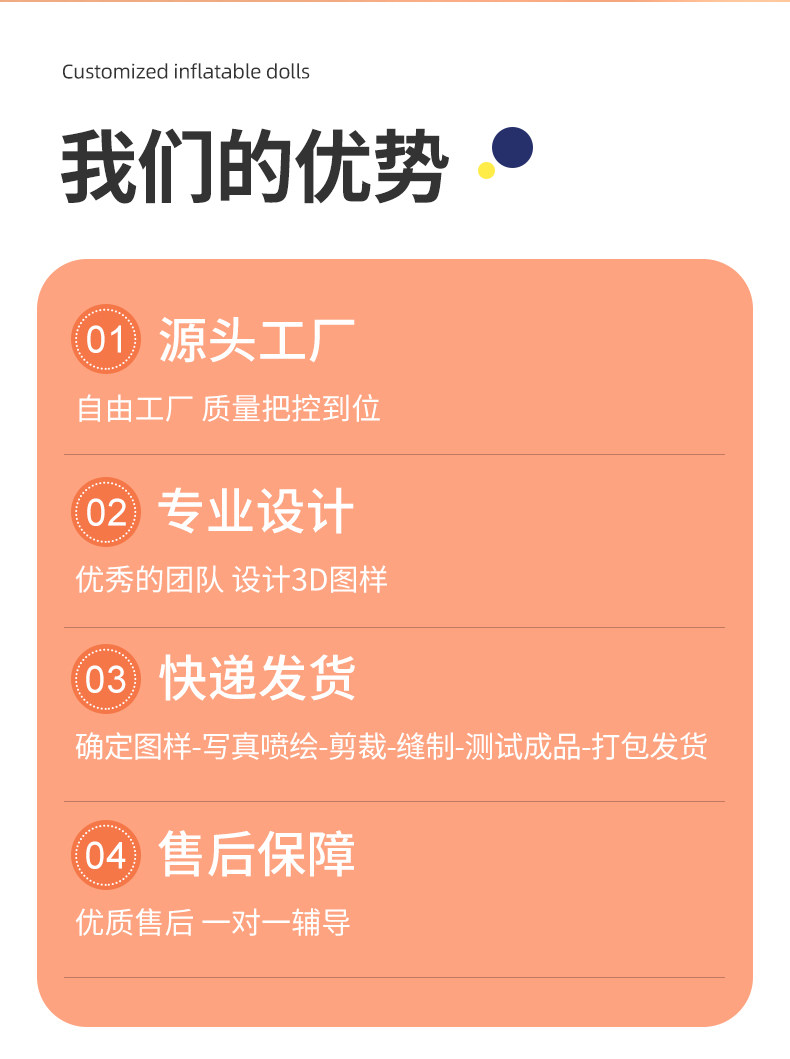 Customized inflatable dolls

我们的优势

01 源头工厂

自由工厂 质量把控到位

02 专业设计

优秀的团队 设计3D图样

03 快递发货

确定图样-写真喷绘-剪裁-缝制-测试成品-打包发货

04 售后保障

优质售后 一对一辅导