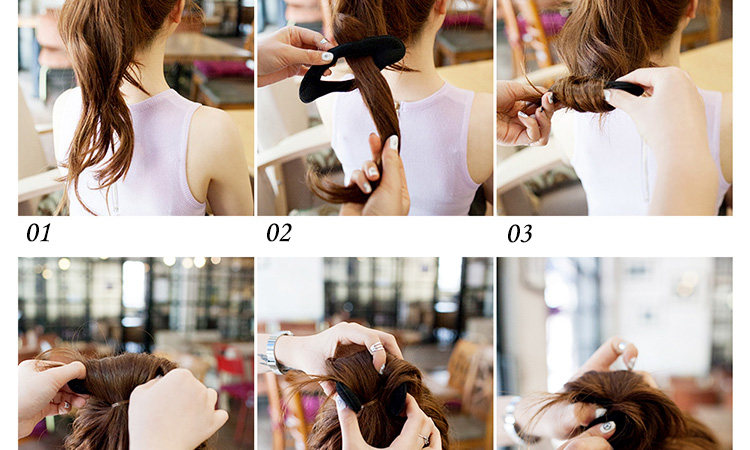 01

02

03