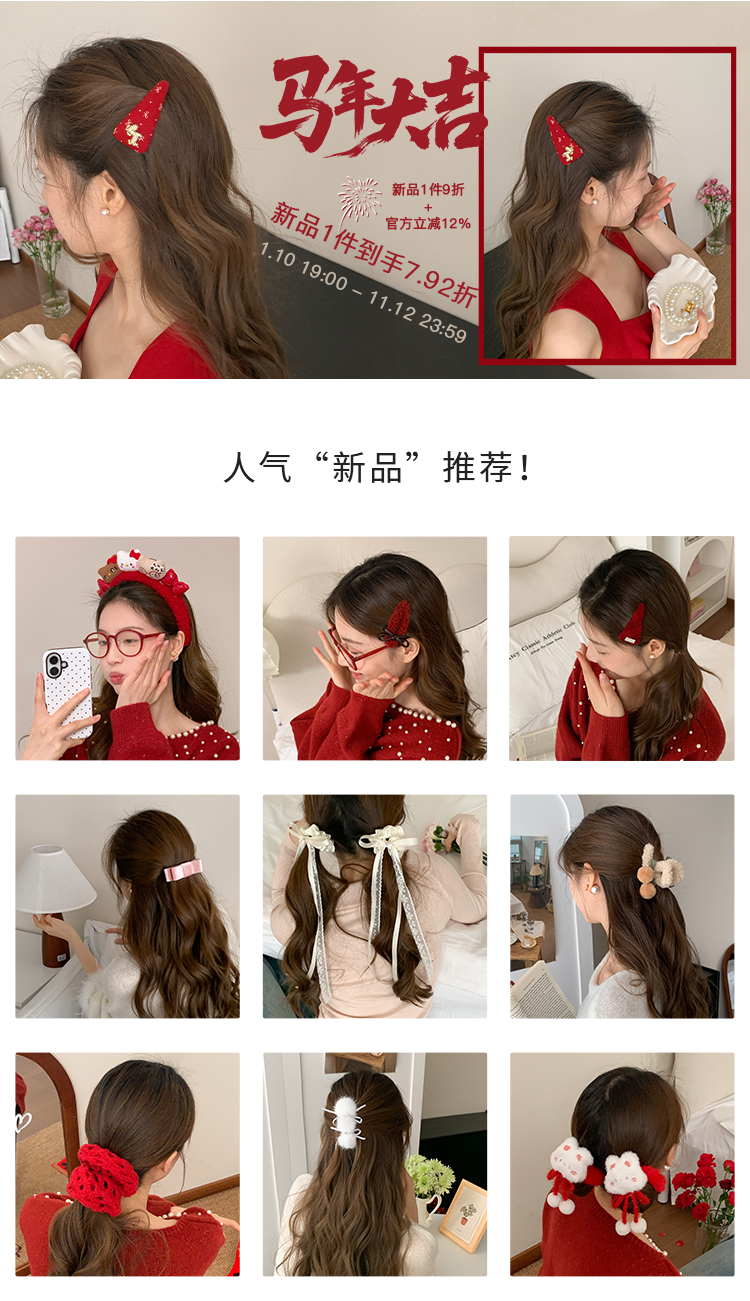 马年大吉

新品1件9折
+
官方立减12%

新品1件到手7.92折

1.10 19:00 – 11.12 23:59

人气“新品”推荐！