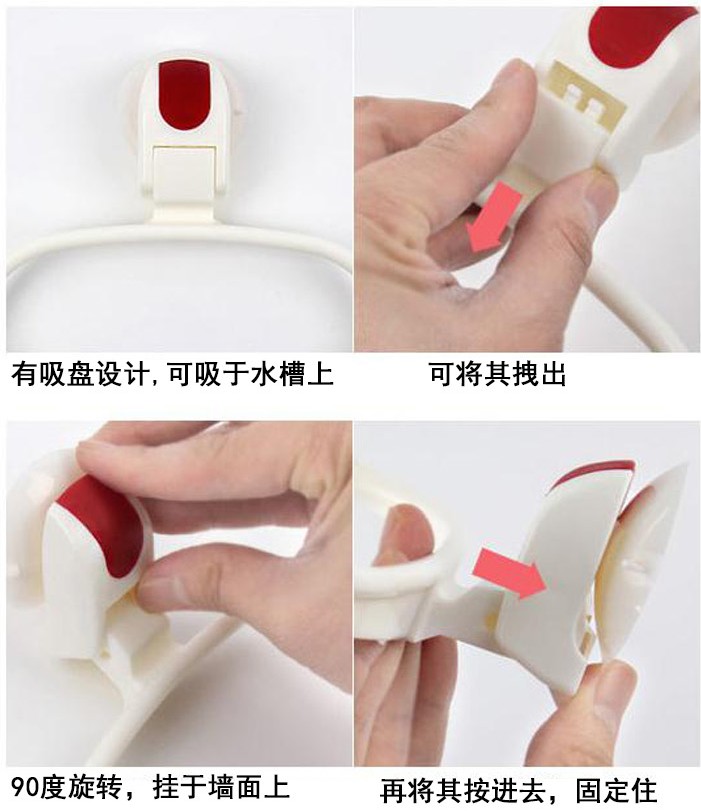 有吸盘设计,可吸于水槽上

可将其拽出

90度旋转，挂于墙面上

再将其按进去，固定住