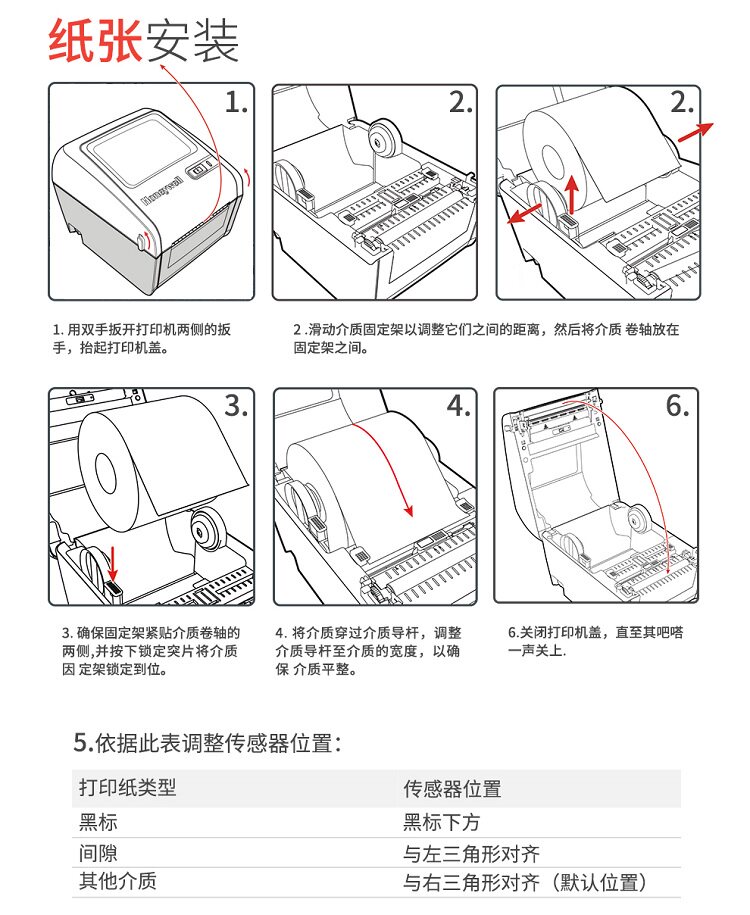 纸张安装

1.

Honeywell

2.

2.

1. 用双手扳开打印机两侧的扳手，抬起打印机盖。

2 .滑动介质固定架以调整它们之间的距离，然后将介质 卷轴放在固定架之间。

3.

4.

6.

3. 确保固定架紧贴介质卷轴的两侧,并按下锁定突片将介质固 定架锁定到位。

4. 将介质穿过介质导杆，调整介质导杆至介质的宽度，以确保 介质平整。

6.关闭打印机盖，直至其吧嗒一声关上.

5.依据此表调整传感器位置：

| 打印纸类型 | 传感器位置 |
|---|---|
| 黑标 | 黑标下方 |
| 间隙 | 与左三角形对齐 |
| 其他介质 | 与右三角形对齐（默认位置） |