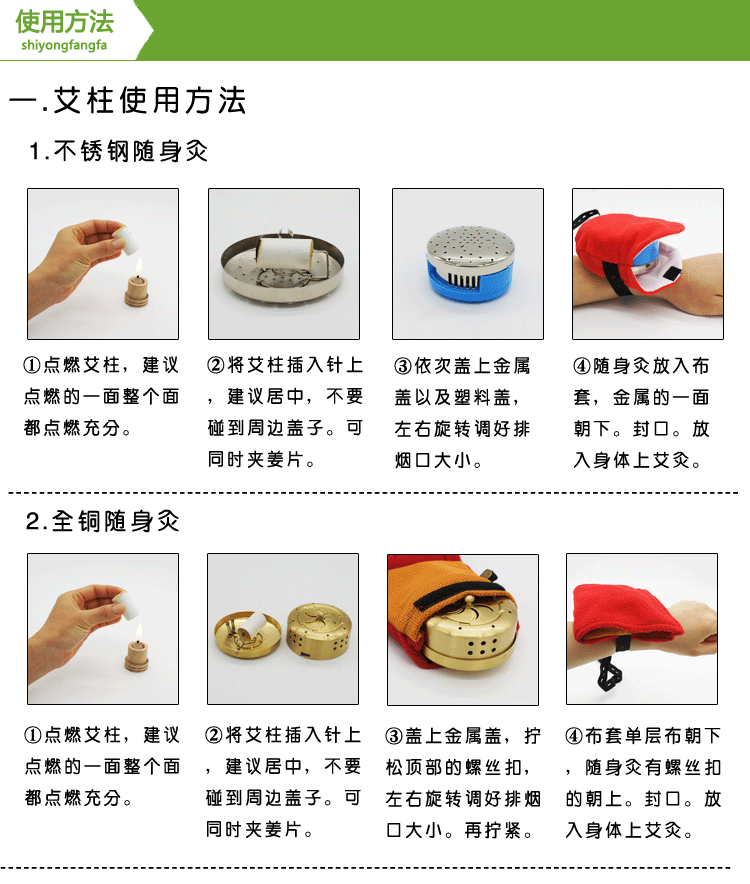 使用方法
shiyongfangfa

一.艾柱使用方法

1.不锈钢随身灸

①点燃艾柱，建议点燃的一面整个面都点燃充分。

②将艾柱插入针上，建议居中，不要碰到周边盖子。可同时夹姜片。

③依次盖上金属盖以及塑料盖，左右旋转调好排烟口大小。

④随身灸放入布套，金属的一面朝下。封口。放入身体上艾灸。

2.全铜随身灸

①点燃艾柱，建议点燃的一面整个面都点燃充分。

②将艾柱插入针上，建议居中，不要碰到周边盖子。可同时夹姜片。

③盖上金属盖，拧松顶部的螺丝扣，左右旋转调好排烟口大小。再拧紧。

④布套单层布朝下，随身灸有螺丝扣的朝上。封口。放入身体上艾灸。