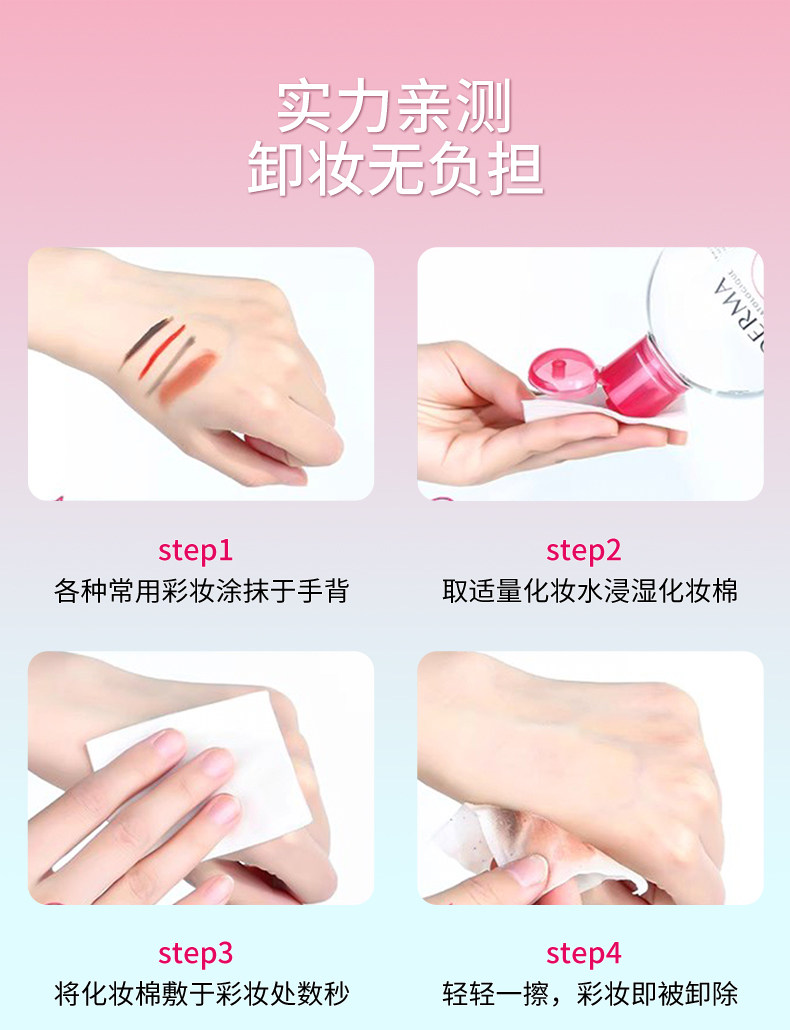 实力亲测
卸妆无负担

ERMA

step1
各种常用彩妆涂抹于手背

step2
取适量化妆水浸湿化妆棉

step3
将化妆棉敷于彩妆处数秒

step4
轻轻一擦，彩妆即被卸除