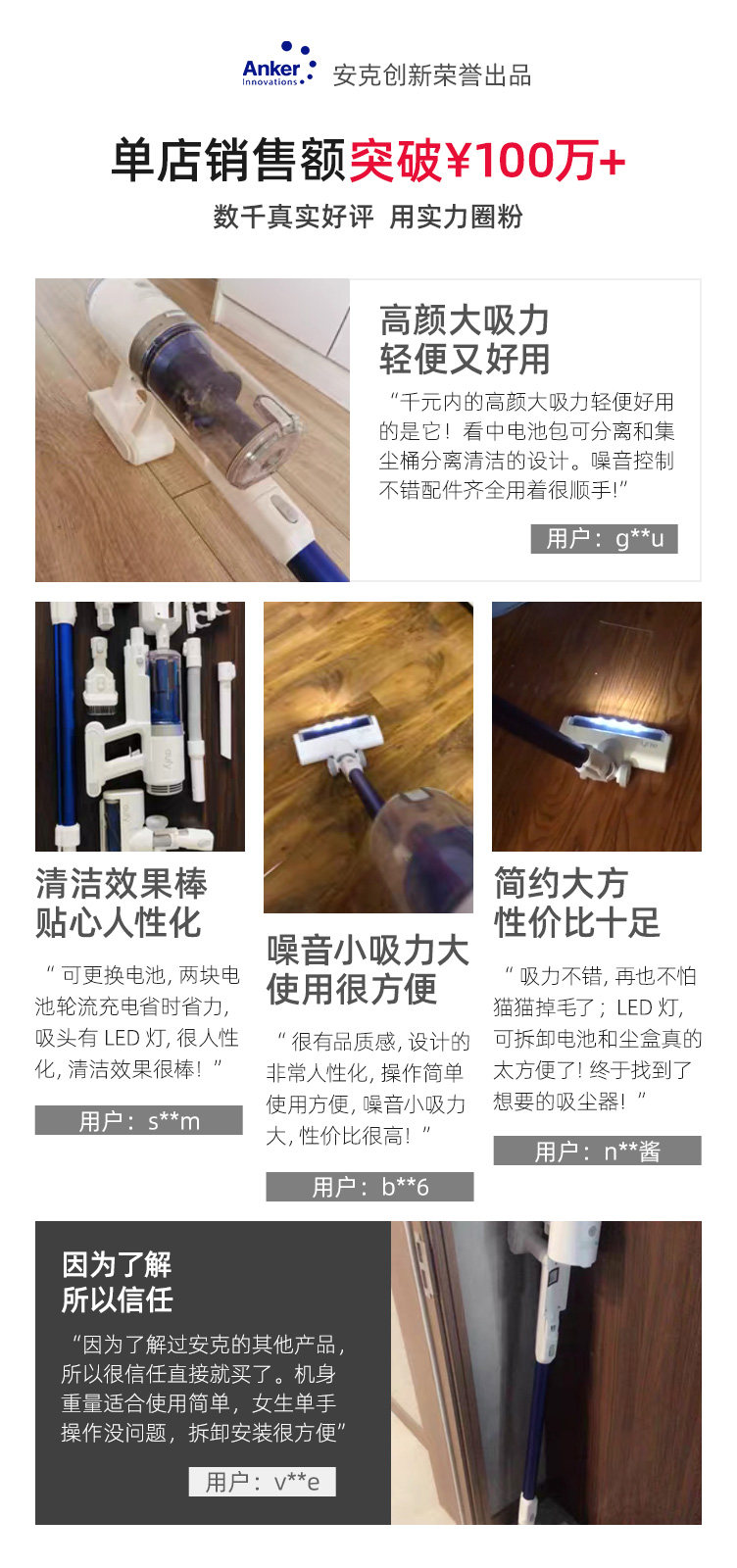 Anker Innovations 安克创新荣誉出品

单店销售额突破¥100万+

数千真实好评 用实力圈粉

高颜大吸力
轻便又好用

“千元内的高颜大吸力轻便好用的是它！看中电池包可分离和集尘桶分离清洁的设计。噪音控制不错配件齐全用着很顺手!”

用户：g**u

清洁效果棒
贴心人性化

“ 可更换电池, 两块电池轮流充电省时省力, 吸头有 LED 灯, 很人性化, 清洁效果很棒! ”

用户：s**m

噪音小吸力大
使用很方便

“ 很有品质感, 设计的非常人性化, 操作简单使用方便, 噪音小吸力大, 性价比很高! ”

用户：b**6

简约大方
性价比十足

“ 吸力不错, 再也不怕猫猫掉毛了；LED 灯, 可拆卸电池和尘盒真的太方便了! 终于找到了想要的吸尘器! ”

用户：n**酱

因为了解
所以信任

“因为了解过安克的其他产品，所以很信任直接就买了。机身重量适合使用简单，女生单手操作没问题，拆卸安装很方便”

用户：v**e