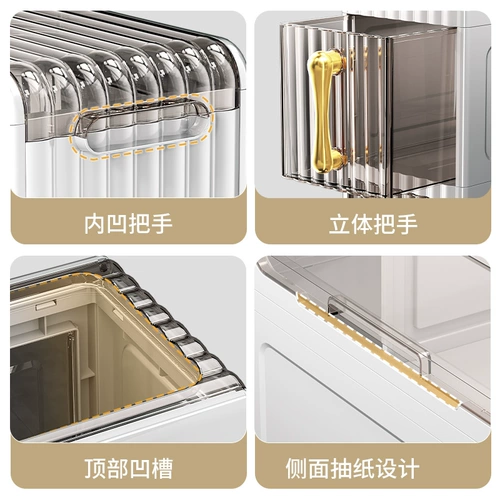 内凹把手

立体把手

顶部凹槽

侧面抽纸设计