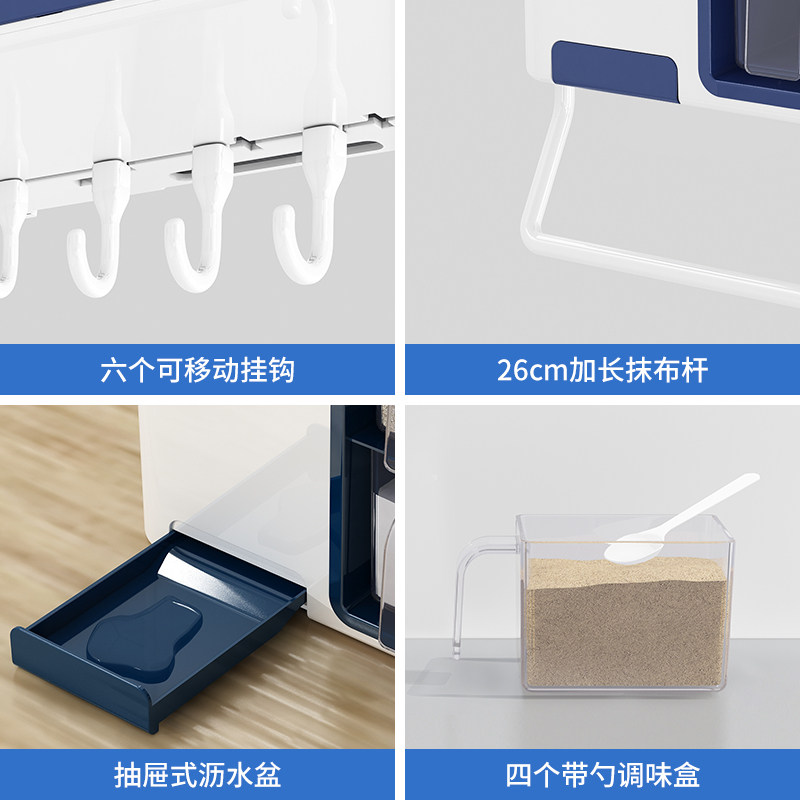 六个可移动挂钩

26cm加长抹布杆

抽屉式沥水盆

四个带勺调味盒