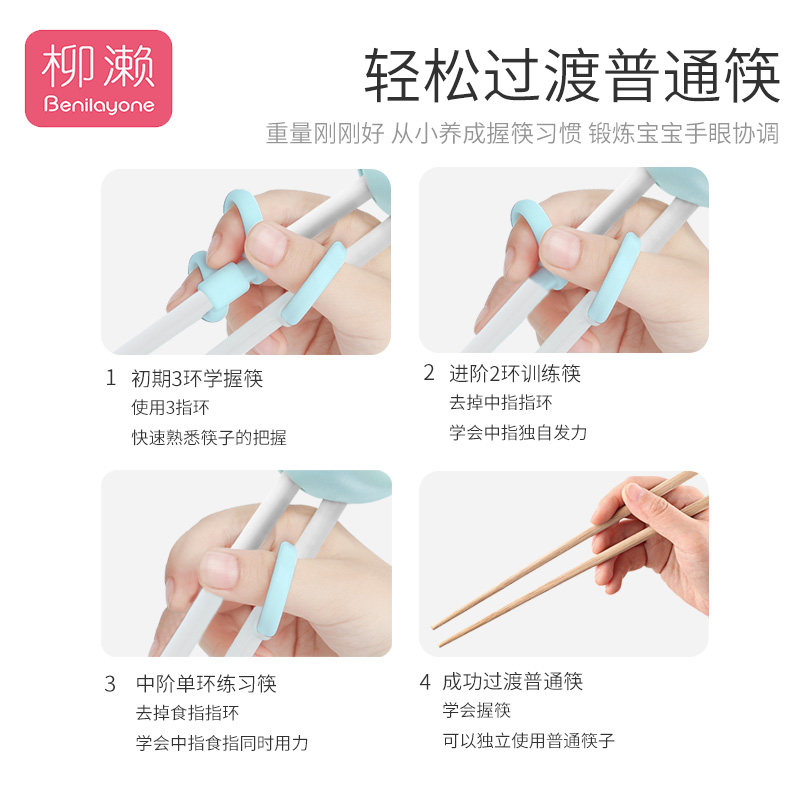 柳濑
Benilayone

轻松过渡普通筷

重量刚刚好 从小养成握筷习惯 锻炼宝宝手眼协调

1 初期3环学握筷
使用3指环
快速熟悉筷子的把握

2 进阶2环训练筷
去掉中指指环
学会中指独自发力

3 中阶单环练习筷
去掉食指指环
学会中指食指同时用力

4 成功过渡普通筷
学会握筷
可以独立使用普通筷子