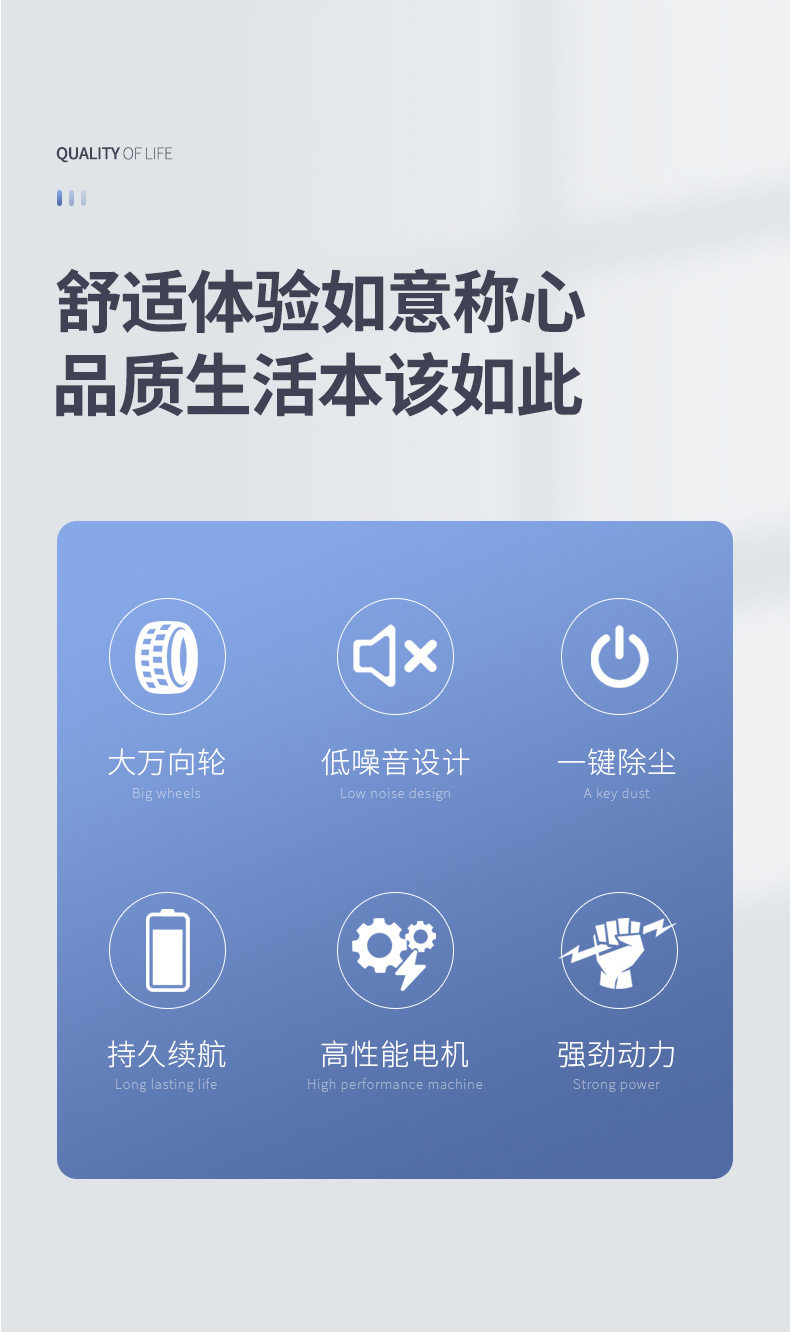 QUALITY OF LIFE

舒适体验如意称心
品质生活本该如此

大万向轮
Big wheels

低噪音设计
Low noise design

一键除尘
A key dust

持久续航
Long lasting life

高性能电机
High performance machine

强劲动力
Strong power