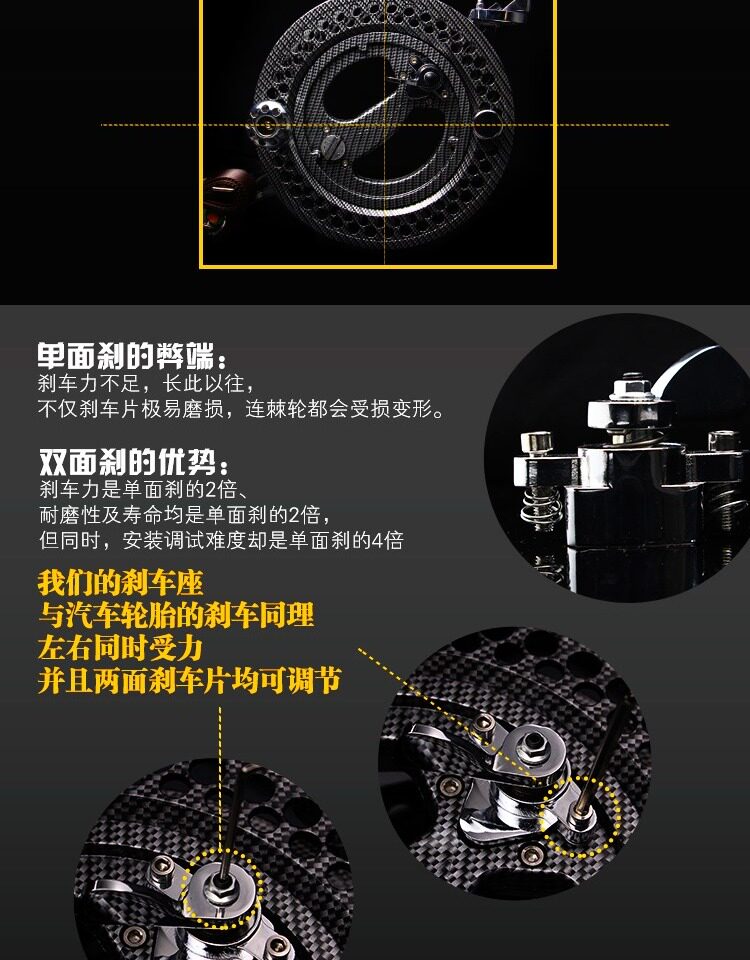 单面刹的弊端：
刹车力不足，长此以往，
不仅刹车片极易磨损，连棘轮都会受损变形。

双面刹的优势：
刹车力是单面刹的2倍、
耐磨性及寿命均是单面刹的2倍，
但同时，安装调试难度却是单面刹的4倍

我们的刹车座
与汽车轮胎的刹车同理
左右同时受力
并且两面刹车片均可调节