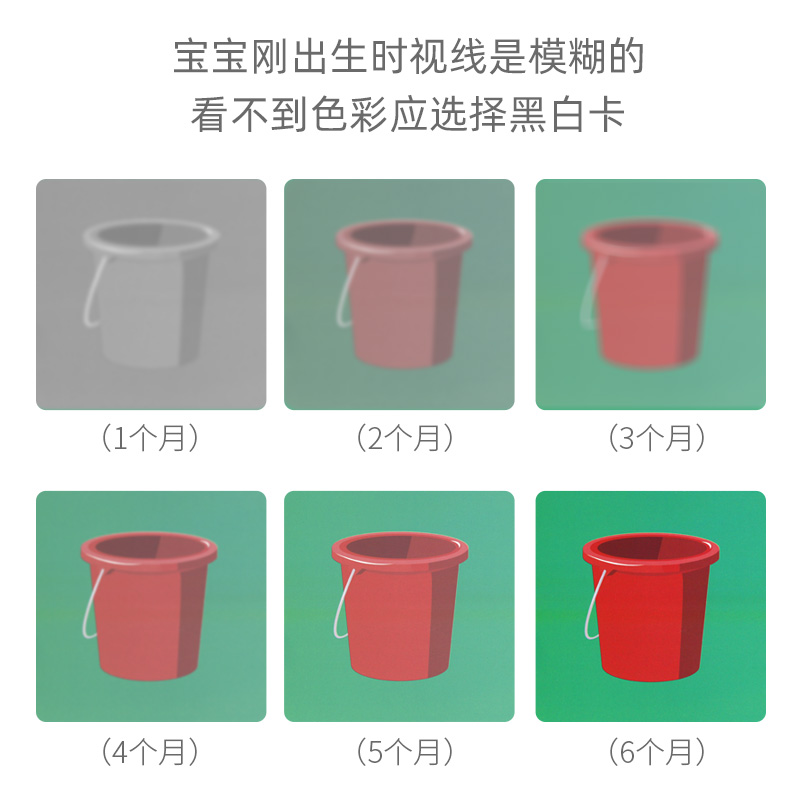 宝宝刚出生时视线是模糊的
看不到色彩应选择黑白卡

（1个月）

（2个月）

（3个月）

（4个月）

（5个月）

（6个月）