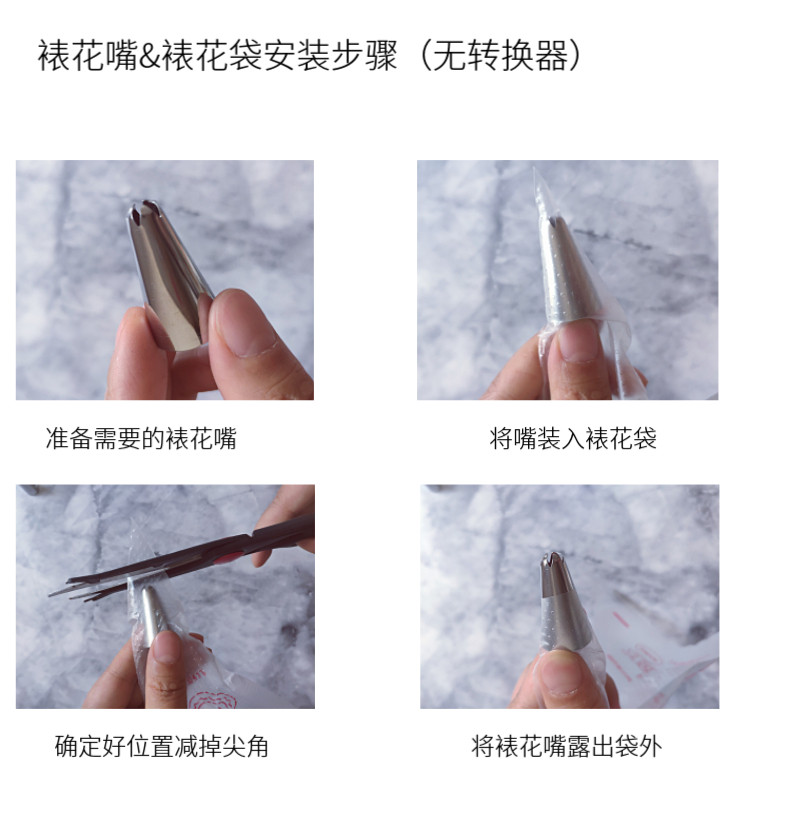 裱花嘴&裱花袋安装步骤（无转换器）

准备需要的裱花嘴

将嘴装入裱花袋

确定好位置减掉尖角

将裱花嘴露出袋外