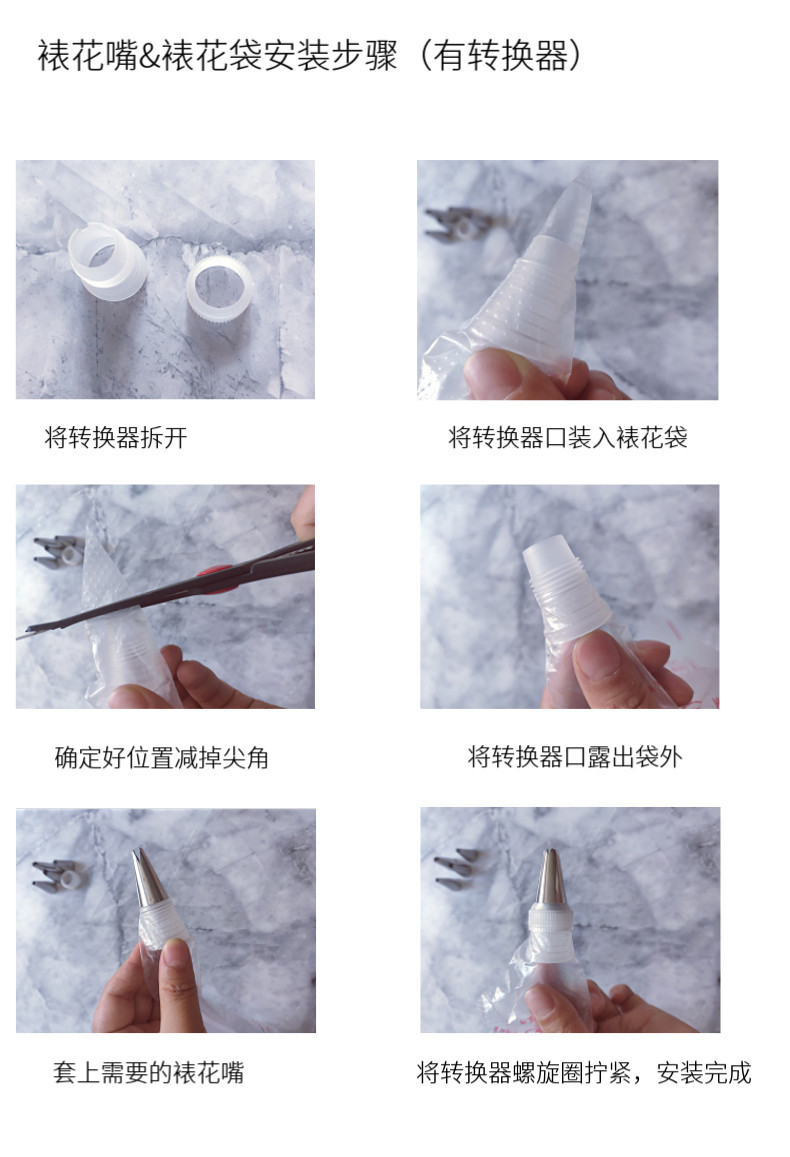 裱花嘴&裱花袋安装步骤（有转换器）

将转换器拆开

将转换器口装入裱花袋

确定好位置减掉尖角

将转换器口露出袋外

套上需要的裱花嘴

将转换器螺旋圈拧紧，安装完成