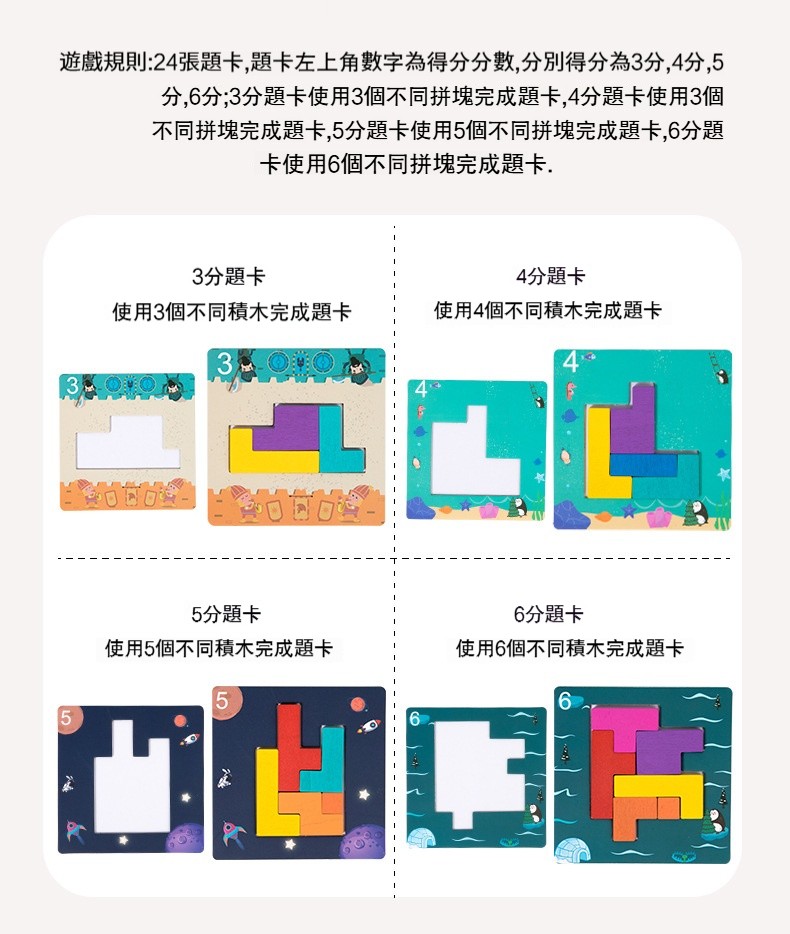 遊戲規則:24張題卡,題卡左上角數字為得分分數,分別得分為3分,4分,5分,6分;3分題卡使用3個不同拼塊完成題卡,4分題卡使用3個不同拼塊完成題卡,5分題卡使用5個不同拼塊完成題卡,6分題卡使用6個不同拼塊完成題卡.

3分題卡
使用3個不同積木完成題卡

3

3

4分題卡
使用4個不同積木完成題卡

4

4

5分題卡
使用5個不同積木完成題卡

5

5

6分題卡
使用6個不同積木完成題卡

6

6