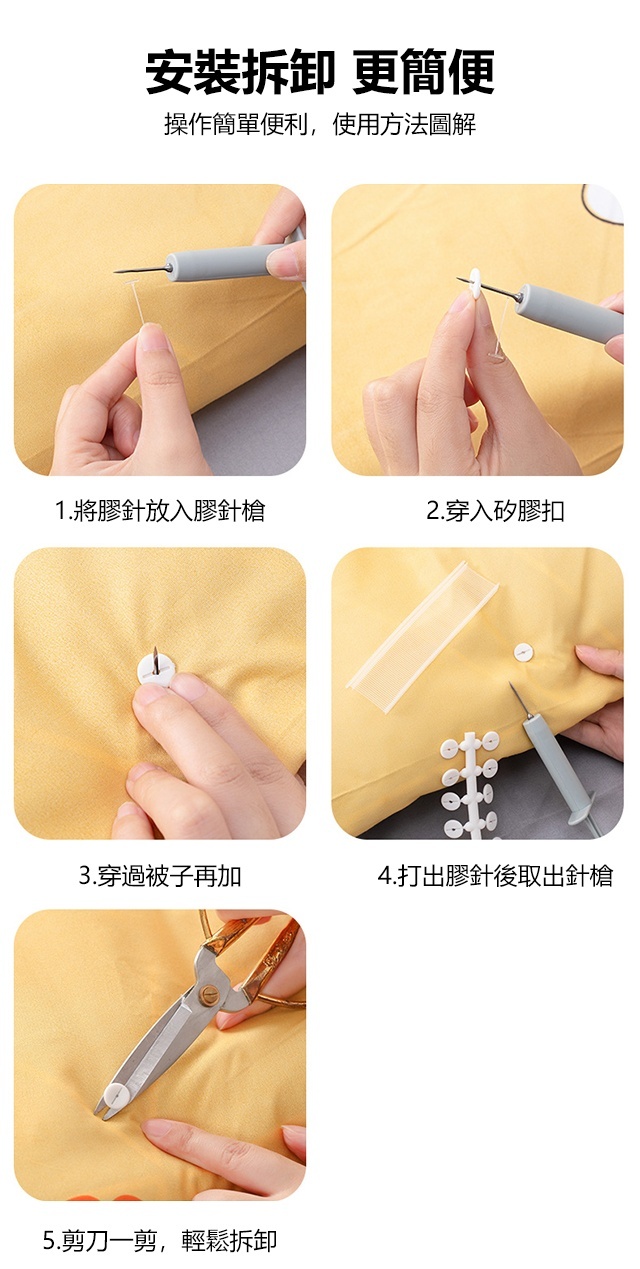 安裝拆卸 更簡便

操作簡單便利，使用方法圖解

1.將膠針放入膠針槍

2.穿入矽膠扣

3.穿過被子再加

4.打出膠針後取出針槍

5.剪刀一剪，輕鬆拆卸