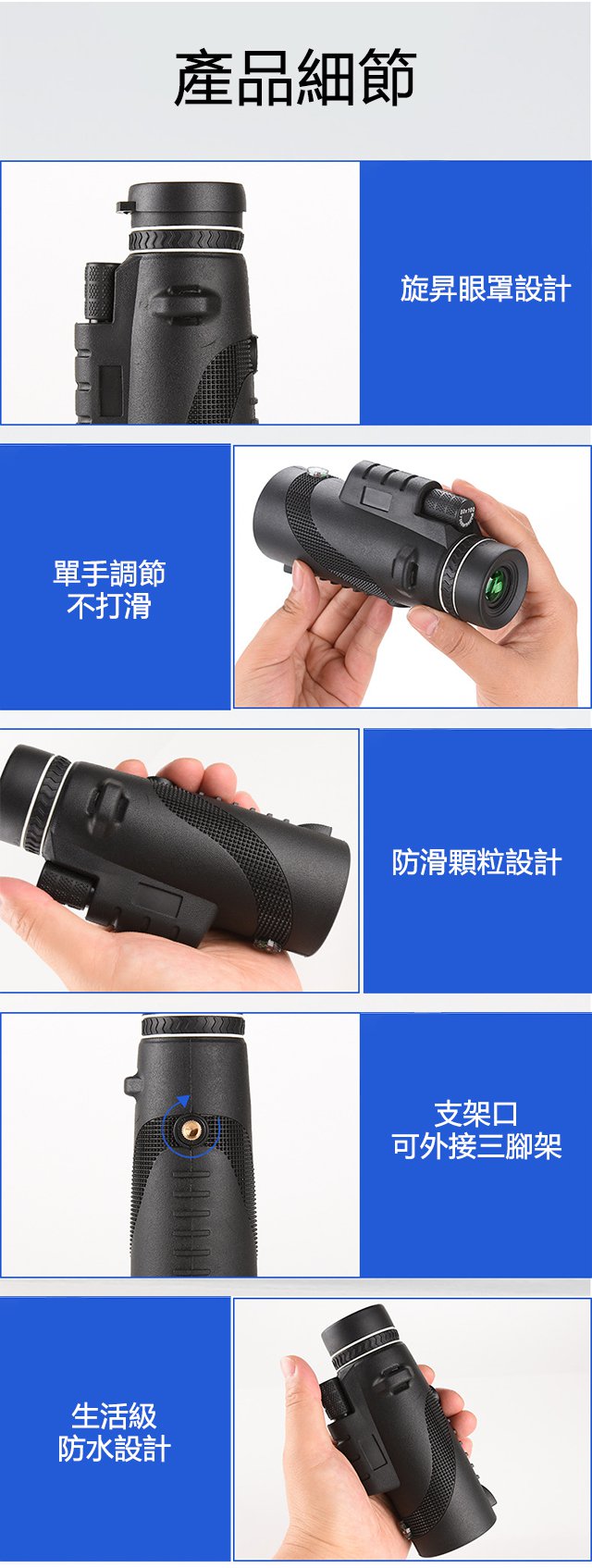 產品細節

旋昇眼罩設計

單手調節
不打滑

80x100

防滑顆粒設計

支架口
可外接三腳架

生活級
防水設計