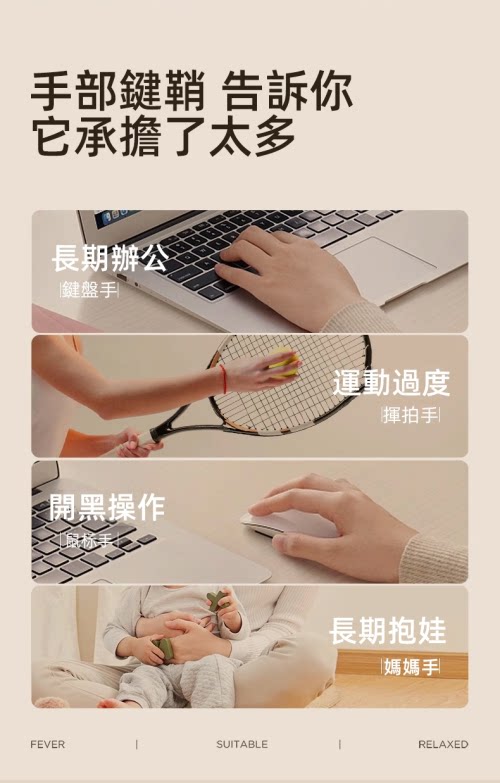 手部鍵鞘 告訴你
它承擔了太多

長期辦公
|鍵盤手|

運動過度
|揮拍手|

開黑操作
|鼠标手|

長期抱娃
|媽媽手|

FEVER | SUITABLE | RELAXED