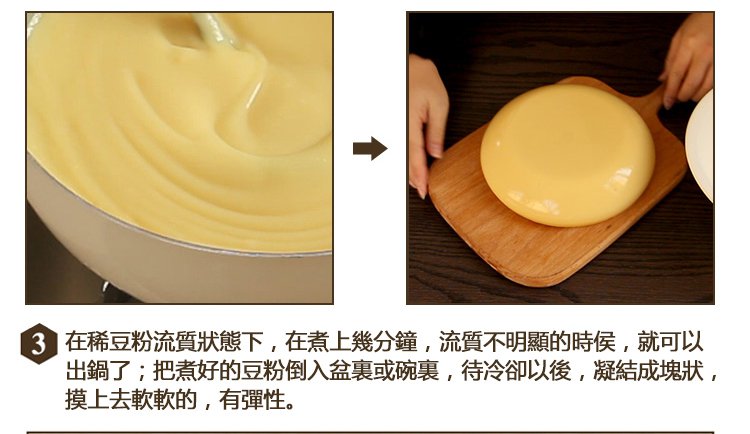 3 在稀豆粉流質狀態下，在煮上幾分鐘，流質不明顯的時侯，就可以出鍋了；把煮好的豆粉倒入盆裏或碗裏，待冷卻以後，凝結成塊狀，摸上去軟軟的，有彈性。