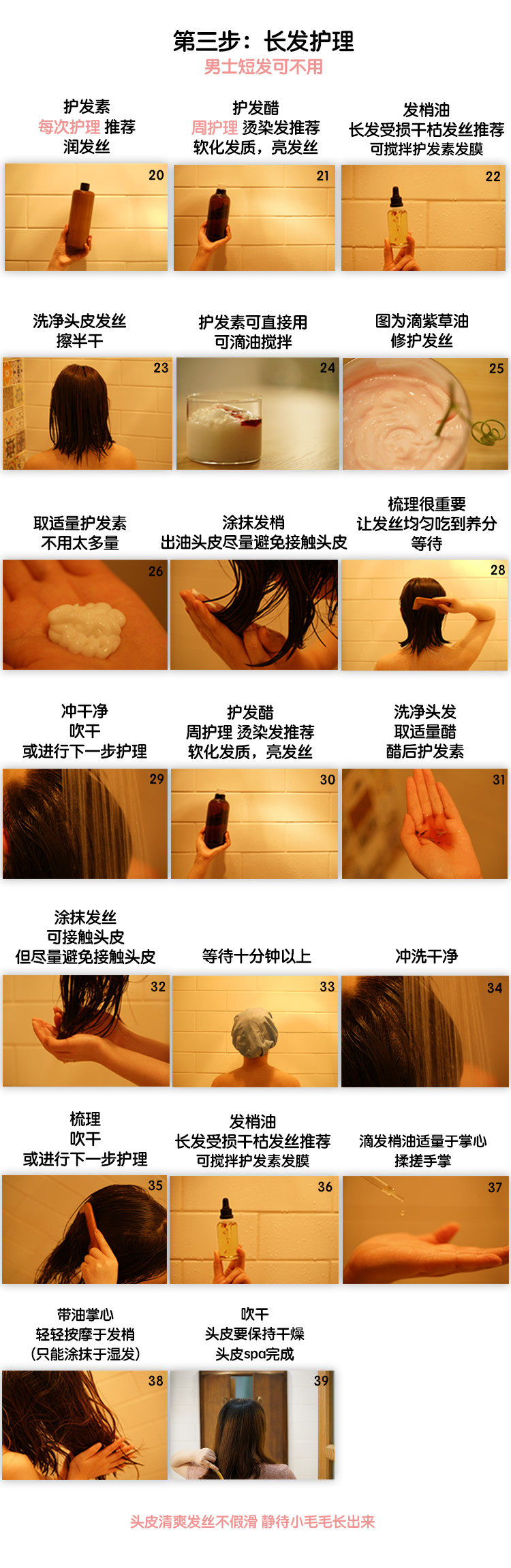 第三步：长发护理
男士短发可不用

护发素
每次护理 推荐
润发丝

20

护发醋
周护理 烫染发推荐
软化发质，亮发丝

21

发梢油
长发受损干枯发丝推荐
可搅拌护发素发膜

22

洗净头皮发丝
擦半干

23

护发素可直接用
可滴油搅拌

24

图为滴紫草油
修护发丝

25

取适量护发素
不用太多量

26

涂抹发梢
出油头皮尽量避免接触头皮

梳理很重要
让发丝均匀吃到养分
等待

28

冲干净
吹干
或进行下一步护理

29

护发醋
周护理 烫染发推荐
软化发质，亮发丝

30

洗净头发
取适量醋
醋后护发素

31

涂抹发丝
可接触头皮
但尽量避免接触头皮

32

等待十分钟以上

33

冲洗干净

34

梳理
吹干
或进行下一步护理

35

发梢油
长发受损干枯发丝推荐
可搅拌护发素发膜

36

滴发梢油适量于掌心
揉搓手掌

37

带油掌心
轻轻按摩于发梢
（只能涂抹于湿发）

38

吹干
头皮要保持干燥
头皮spa完成

39

头皮清爽发丝不假滑 静待小毛毛长出来