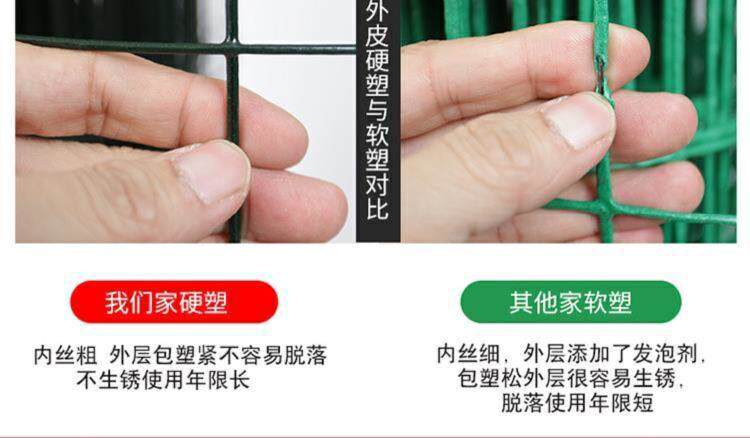 外皮硬塑与软塑对比

我们家硬塑

内丝粗 外层包塑紧不容易脱落
不生锈使用年限长

其他家软塑

内丝细，外层添加了发泡剂，
包塑松外层很容易生锈，
脱落使用年限短